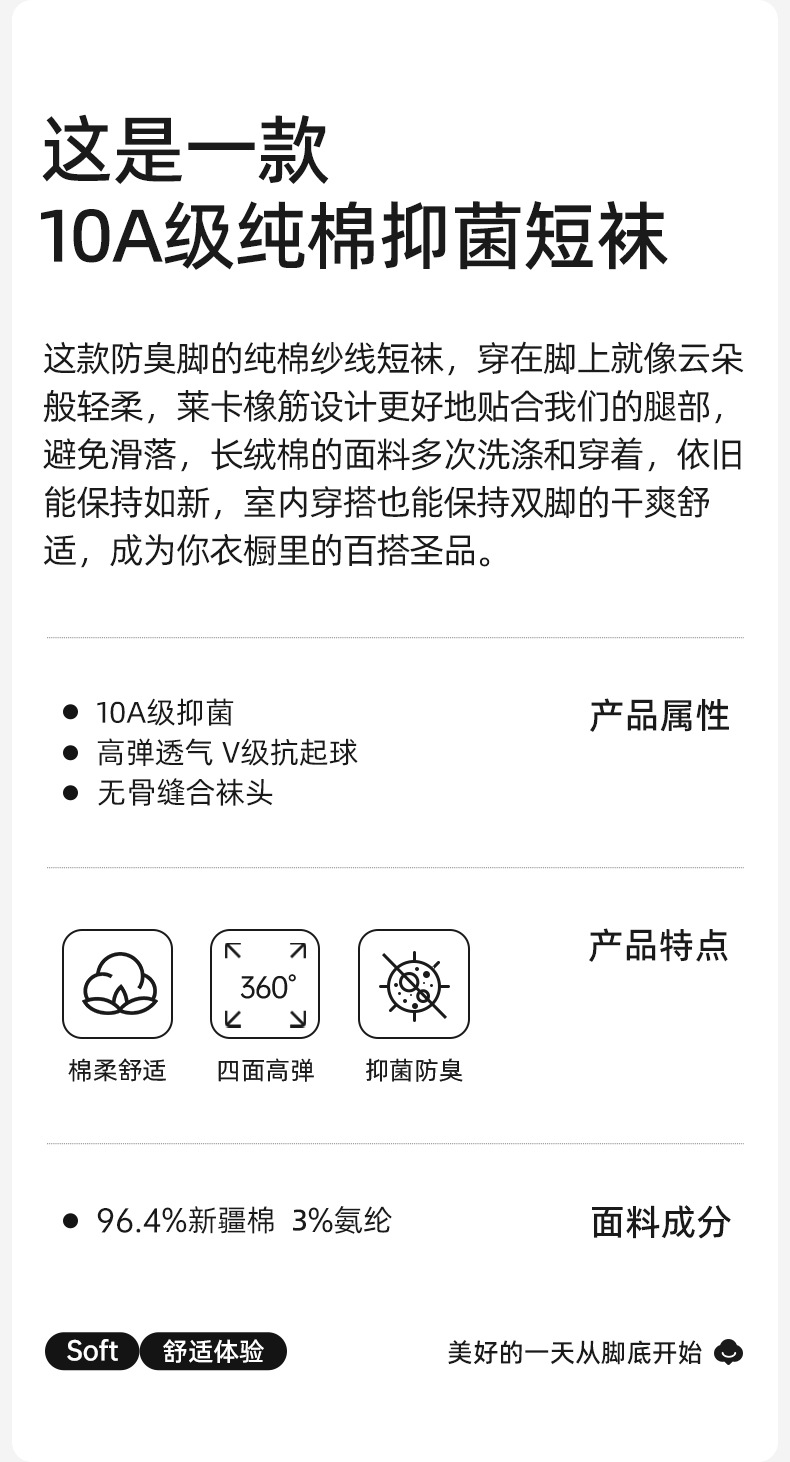 这是一款
10A级纯棉抑菌短袜

这款防臭脚的纯棉纱线短袜，穿在脚上就像云朵般轻柔，莱卡橡筋设计更好地贴合我们的腿部，避免滑落，长绒棉的面料多次洗涤和穿着，依旧能保持如新，室内穿搭也能保持双脚的干爽舒适，成为你衣橱里的百搭圣品。

• 10A级抑菌
• 高弹透气 V级抗起球
• 无骨缝合袜头

产品属性

360°

棉柔舒适 四面高弹 抑菌防臭

产品特点

• 96.4%新疆棉 3%氨纶

面料成分

Soft 舒适体验

美好的一天从脚底开始