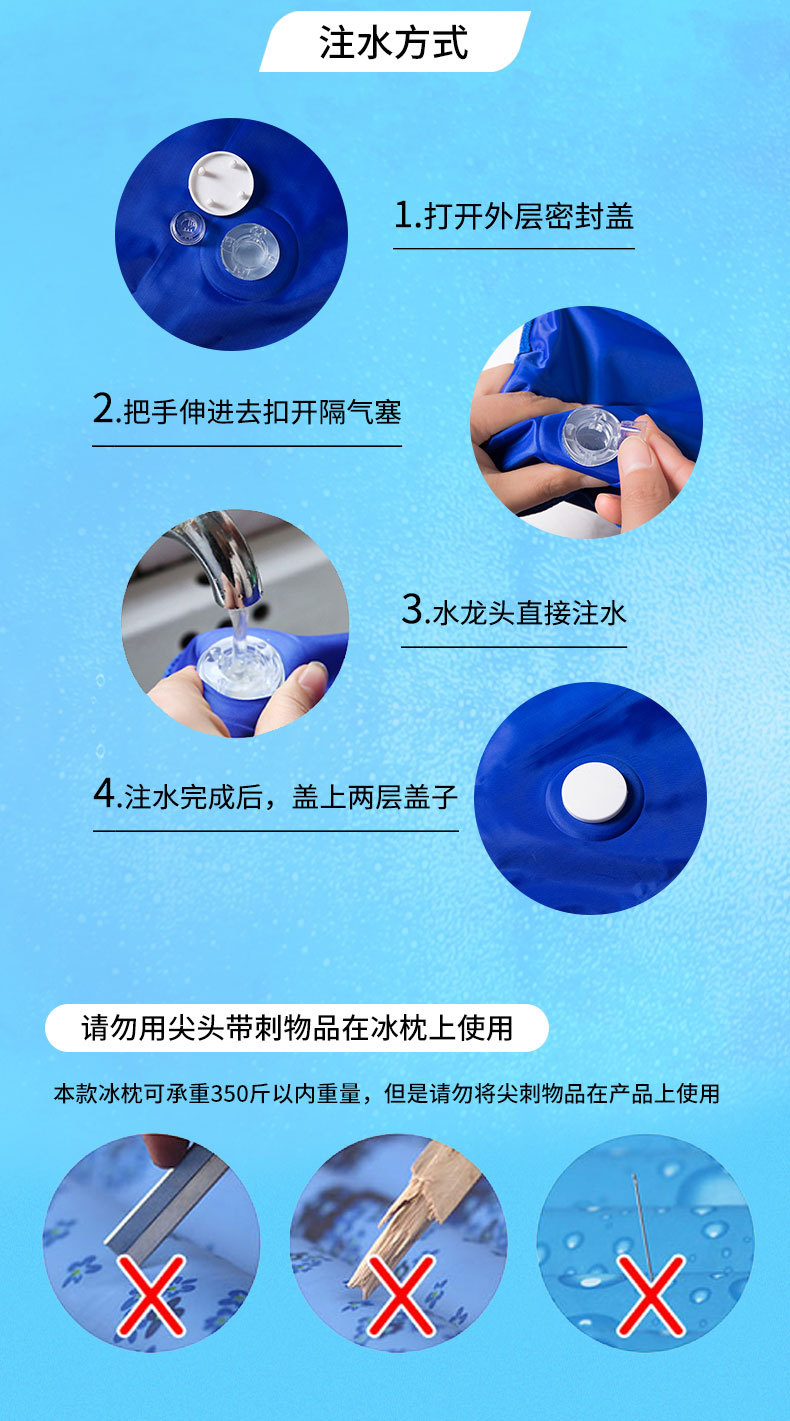 注水方式

1.打开外层密封盖

2.把手伸进去扣开隔气塞

3.水龙头直接注水

4.注水完成后，盖上两层盖子

请勿用尖头带刺物品在冰枕上使用

本款冰枕可承重350斤以内重量，但是请勿将尖刺物品在产品上使用