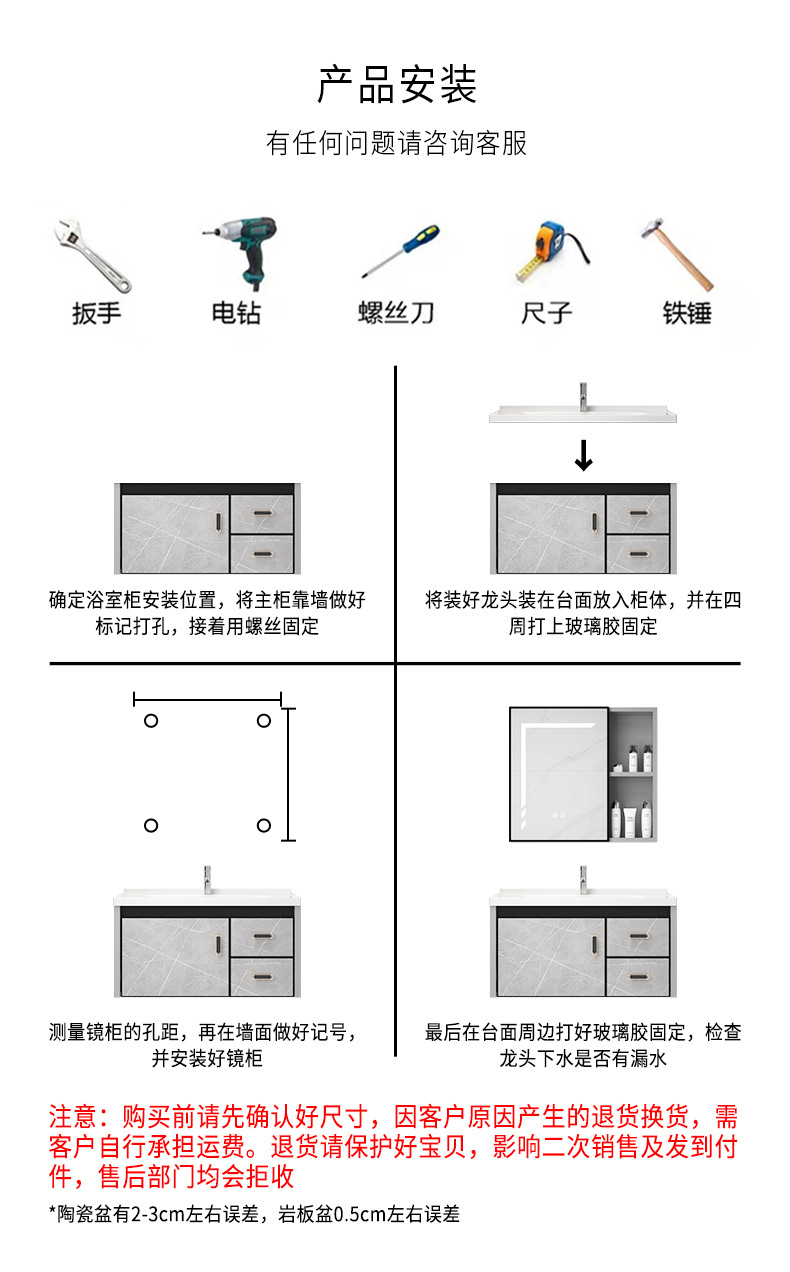 产品安装

有任何问题请咨询客服

扳手
电钻
螺丝刀
尺子
铁锤

确定浴室柜安装位置，将主柜靠墙做好标记打孔，接着用螺丝固定

将装好龙头装在台面放入柜体，并在四周打上玻璃胶固定

测量镜柜的孔距，再在墙面做好记号，并安装好镜柜

最后在台面周边打好玻璃胶固定，检查龙头下水是否有漏水

注意：购买前请先确认好尺寸，因客户原因产生的退货换货，需客户自行承担运费。退货请保护好宝贝，影响二次销售及发到付件，售后部门均会拒收

*陶瓷盆有2-3cm左右误差，岩板盆0.5cm左右误差