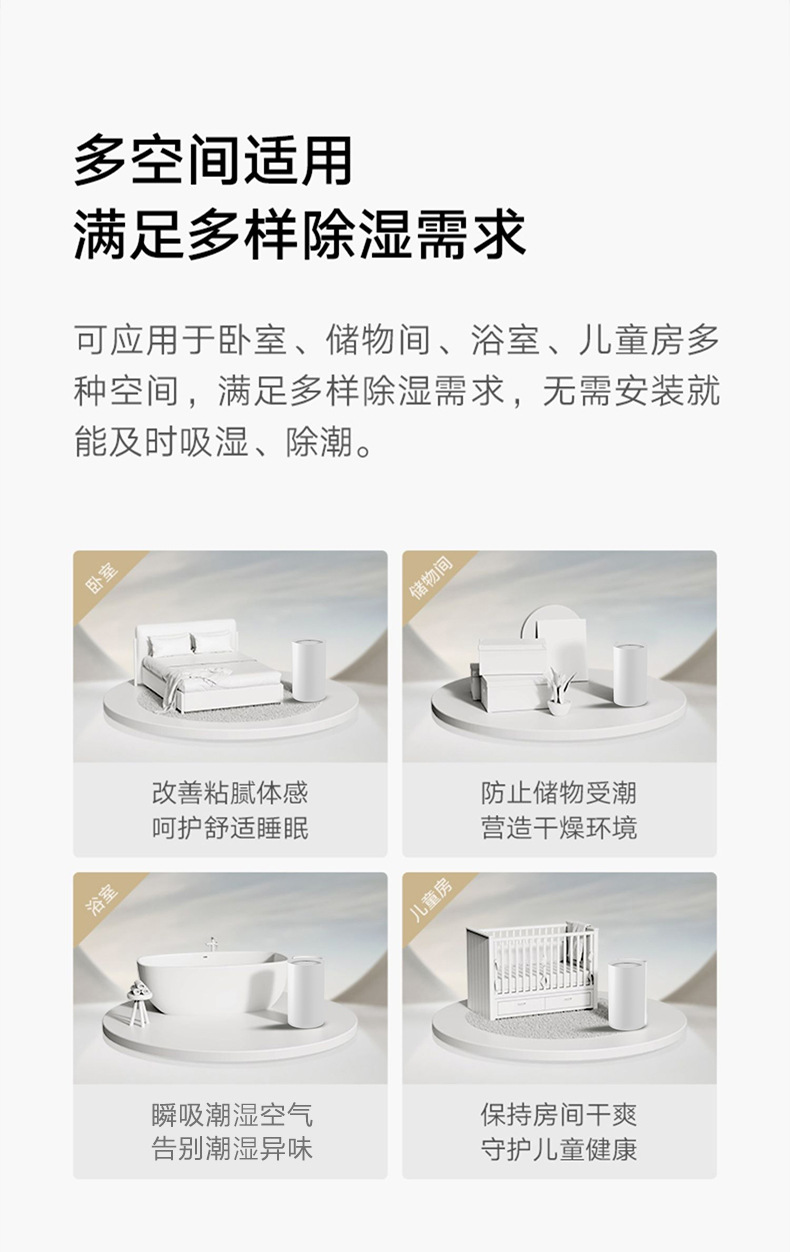 多空间适用
满足多样除湿需求

可应用于卧室、储物间、浴室、儿童房多种空间，满足多样除湿需求，无需安装就能及时吸湿、除潮。

卧室

改善粘腻体感
呵护舒适睡眠

储物间

防止储物受潮
营造干燥环境

浴室

瞬吸潮湿空气
告别潮湿异味

儿童房

保持房间干爽
守护儿童健康