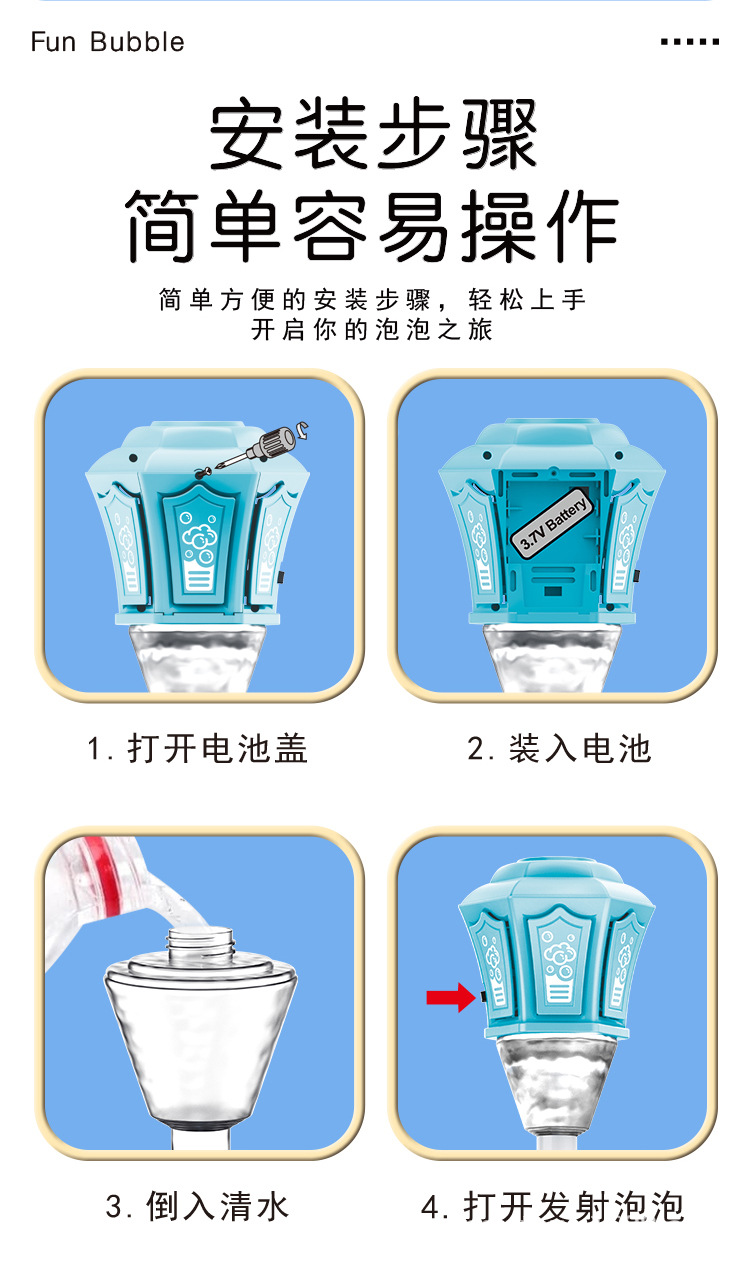 Fun Bubble

安装步骤
简单容易操作

简单方便的安装步骤，轻松上手
开启你的泡泡之旅

3.7V Battery

1. 打开电池盖

2. 装入电池

3. 倒入清水

4. 打开发射泡泡