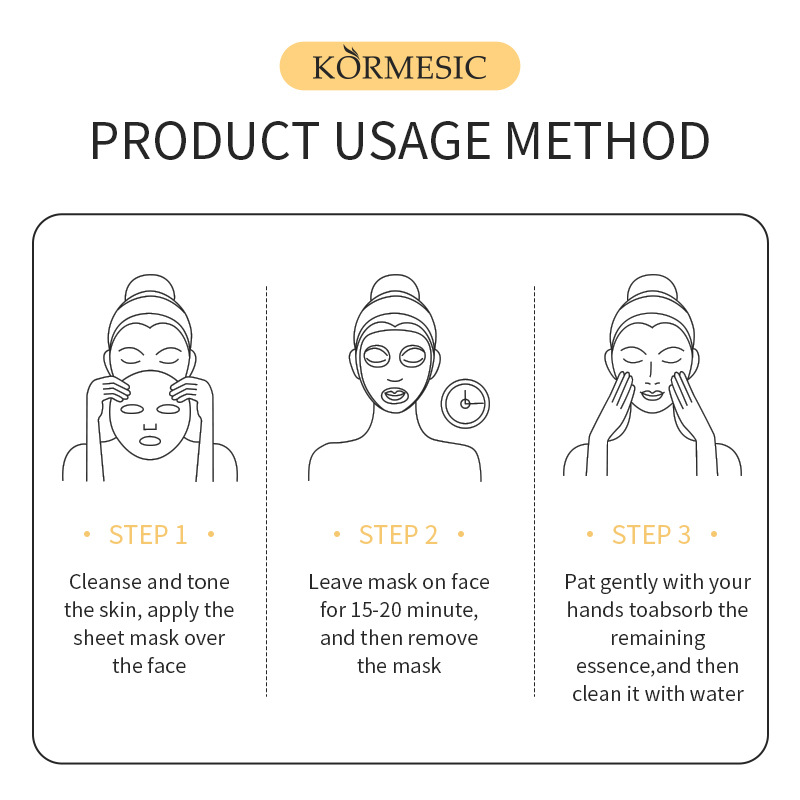 KORMESIC

PRODUCT USAGE METHOD

• STEP 1 •

Cleanse and tone the skin, apply the sheet mask over the face

• STEP 2 •

Leave mask on face for 15-20 minute, and then remove the mask

• STEP 3 •

Pat gently with your hands toabsorb the remaining essence,and then clean it with water