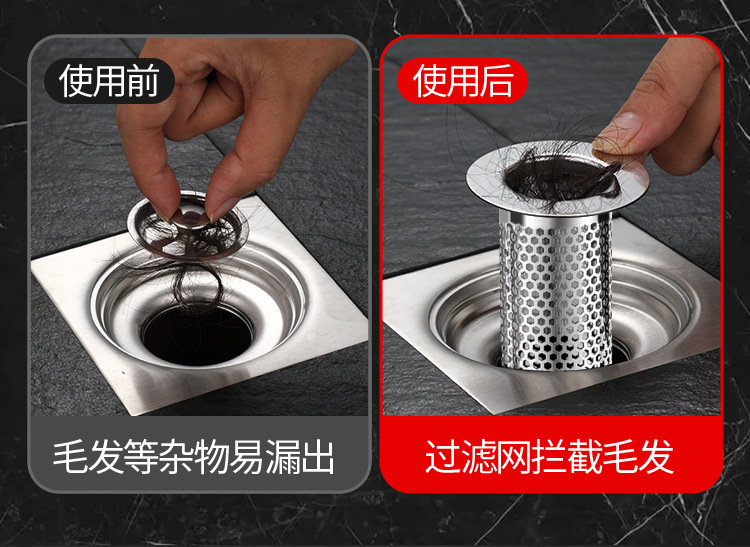 使用前

毛发等杂物易漏出

使用后

过滤网拦截毛发