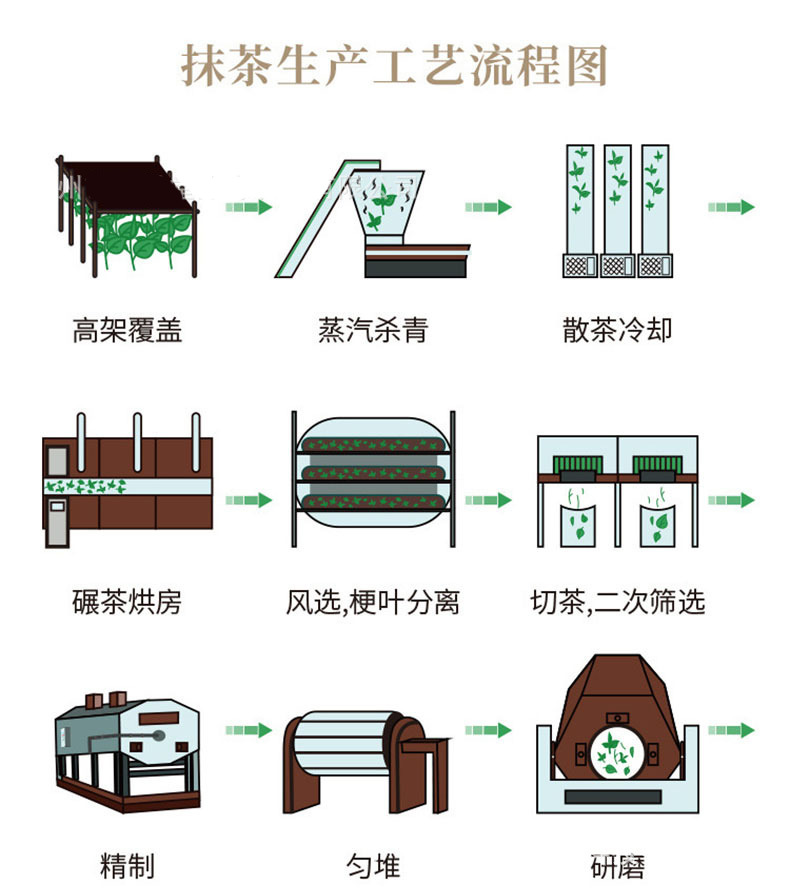 抹茶生产工艺流程图

高架覆盖

蒸汽杀青

散茶冷却

碾茶烘房

风选,梗叶分离

切茶,二次筛选

精制

匀堆

研磨