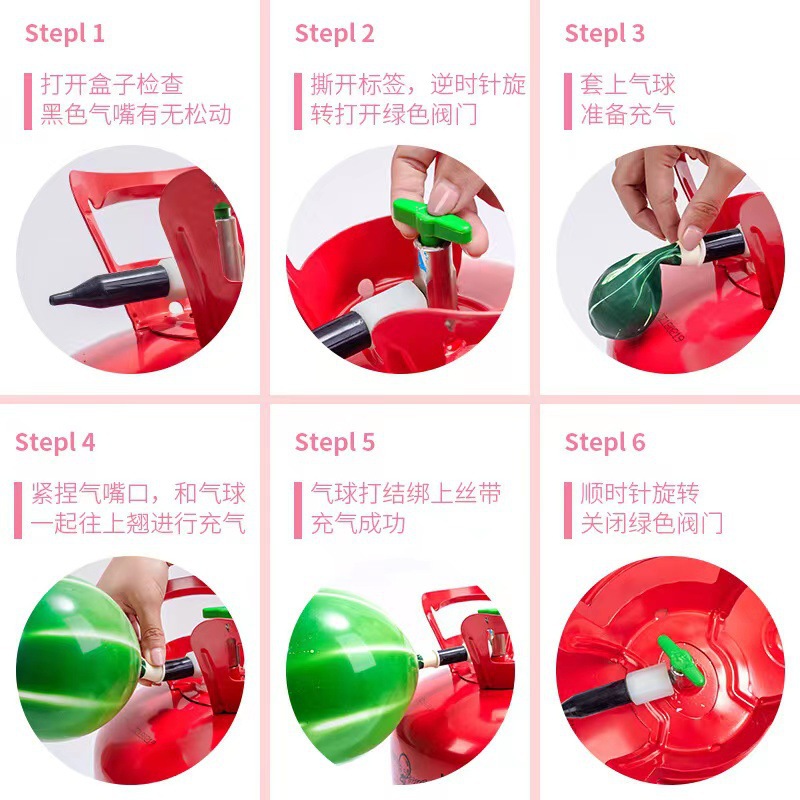 Stepl 1

打开盒子检查
黑色气嘴有无松动

Stepl 2

撕开标签，逆时针旋转打开绿色阀门

Stepl 3

套上气球
准备充气

Stepl 4

紧捏气嘴口，和气球一起往上翘进行充气

Stepl 5

气球打结绑上丝带
充气成功

Stepl 6

顺时针旋转
关闭绿色阀门