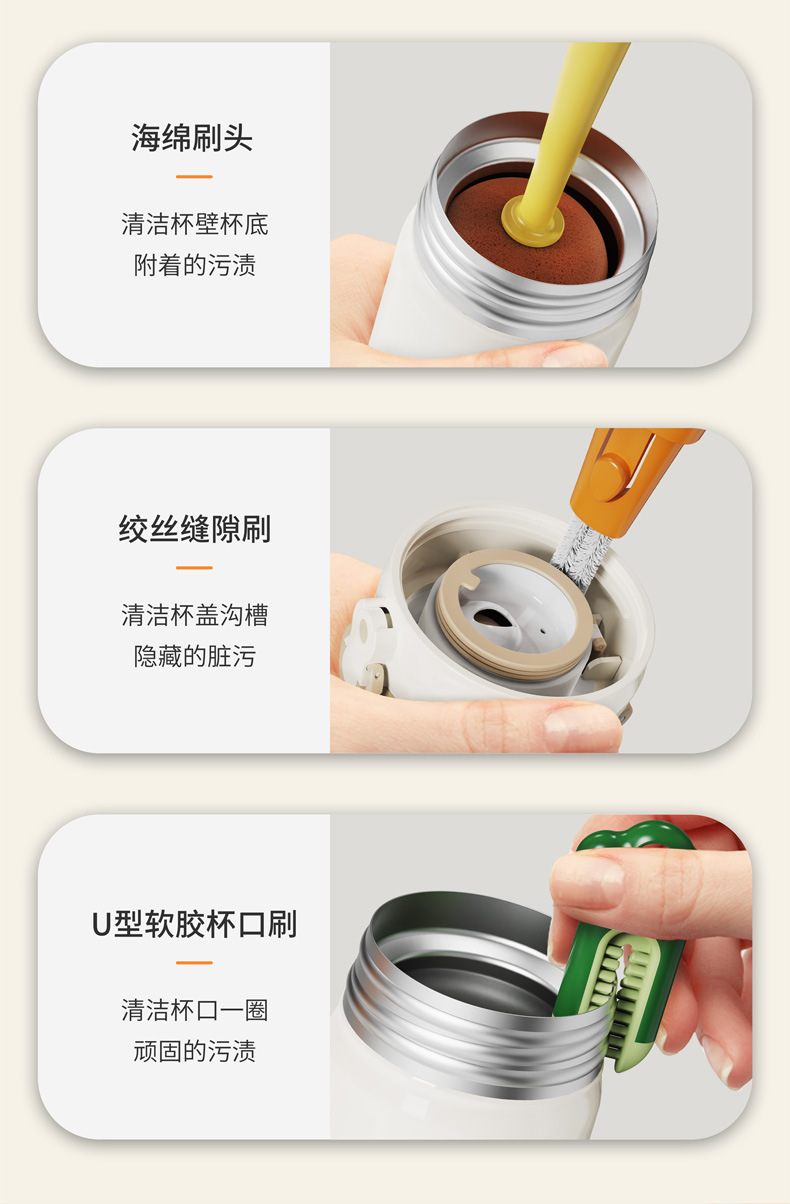 海绵刷头

清洁杯壁杯底
附着的污渍

绞丝缝隙刷

清洁杯盖沟槽
隐藏的脏污

U型软胶杯口刷

清洁杯口一圈
顽固的污渍