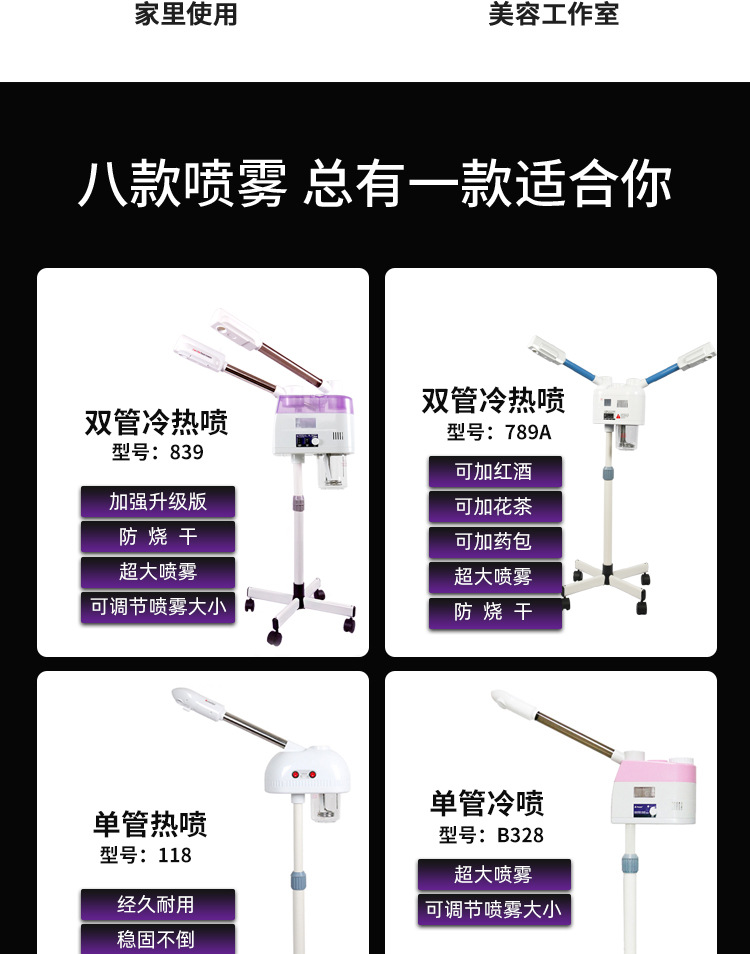 家里使用

美容工作室

八款喷雾 总有一款适合你

双管冷热喷
型号：839

加强升级版
防 烧 干
超大喷雾
可调节喷雾大小

双管冷热喷
型号：789A

可加红酒
可加花茶
可加药包
超大喷雾
防 烧 干

单管热喷
型号：118

经久耐用
稳固不倒

单管冷喷
型号：B328

超大喷雾
可调节喷雾大小