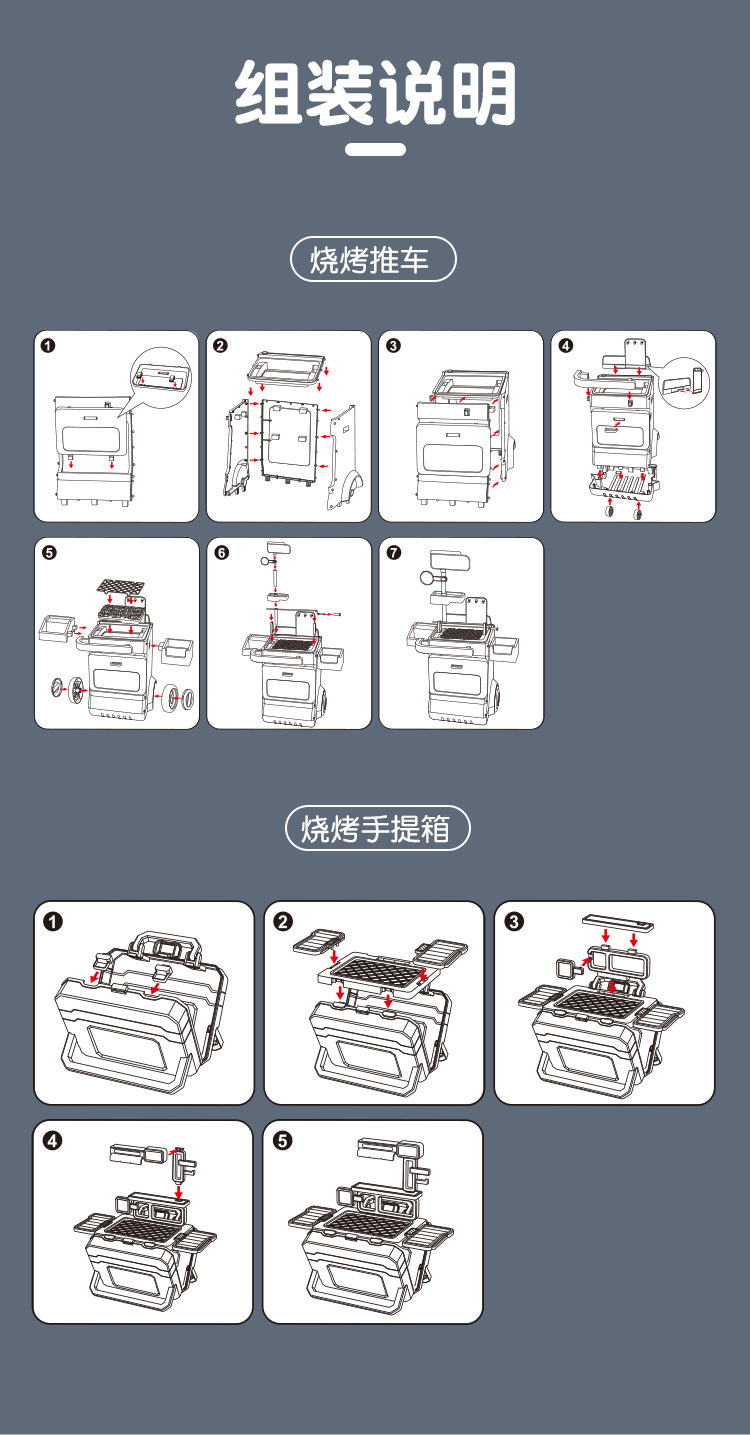 组装说明

烧烤推车

❶

❷

❸

❹

❺

❻

❼

烧烤手提箱

❶

❷

❸

❹

❺