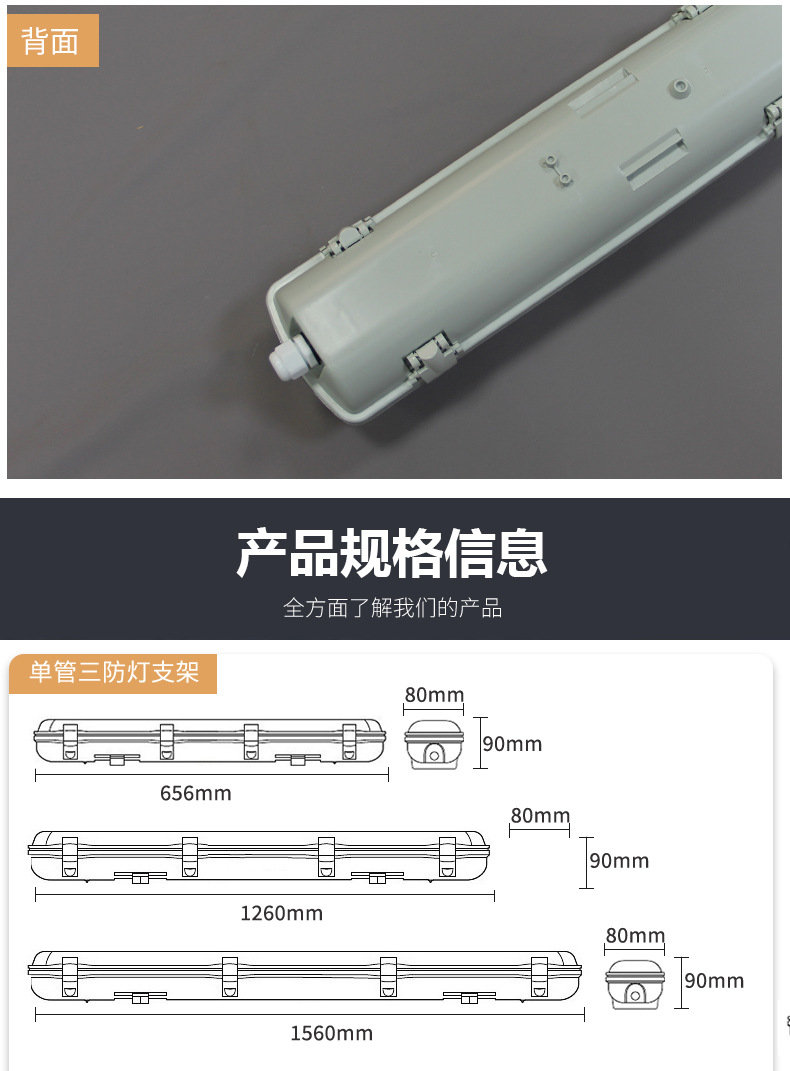 背面

产品规格信息

全方面了解我们的产品

单管三防灯支架

80mm

90mm

656mm

80mm

90mm

1260mm

80mm

90mm

1560mm