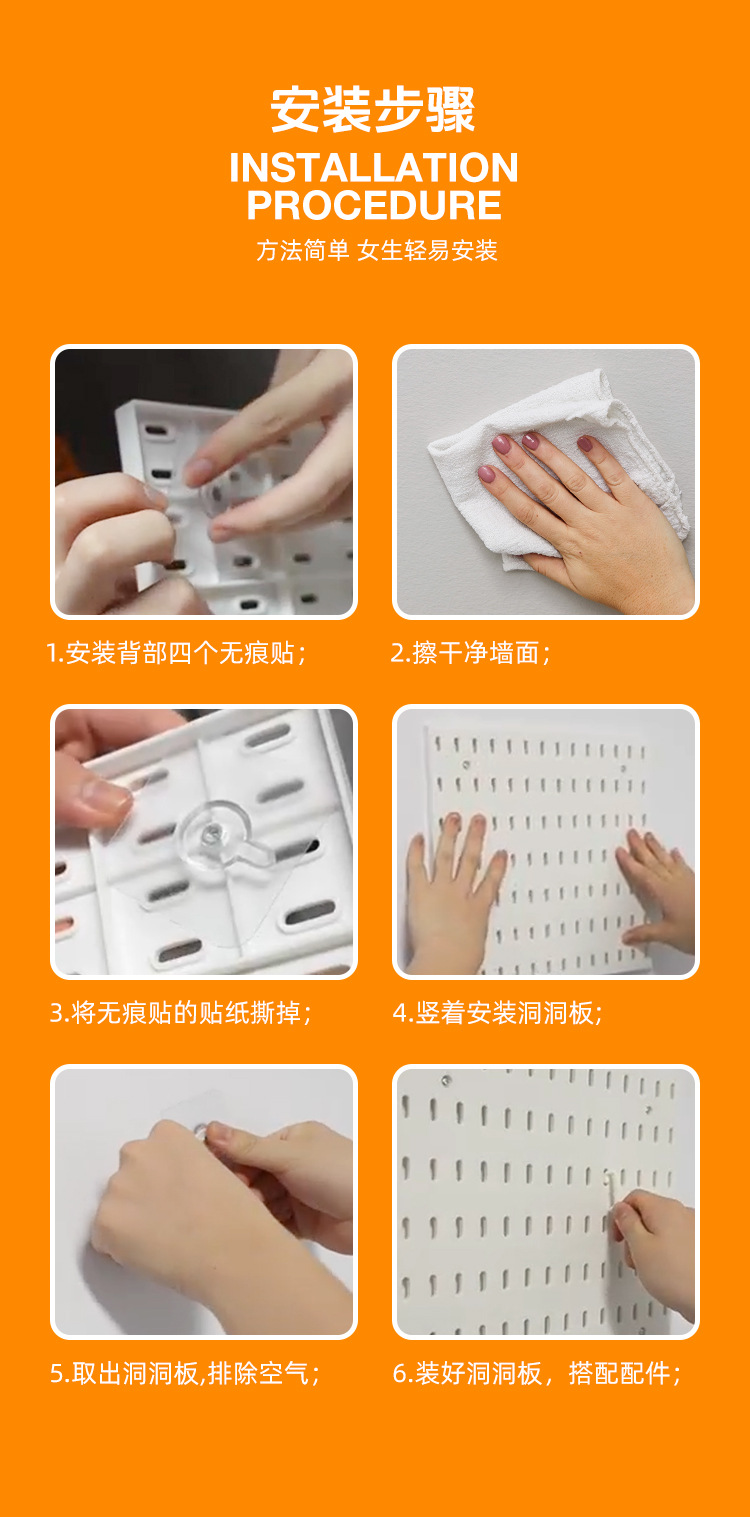 安装步骤
INSTALLATION PROCEDURE
方法简单 女生轻易安装

1.安装背部四个无痕贴；

2.擦干净墙面；

3.将无痕贴的贴纸撕掉；

4.竖着安装洞洞板;

5.取出洞洞板,排除空气；

6.装好洞洞板，搭配配件；