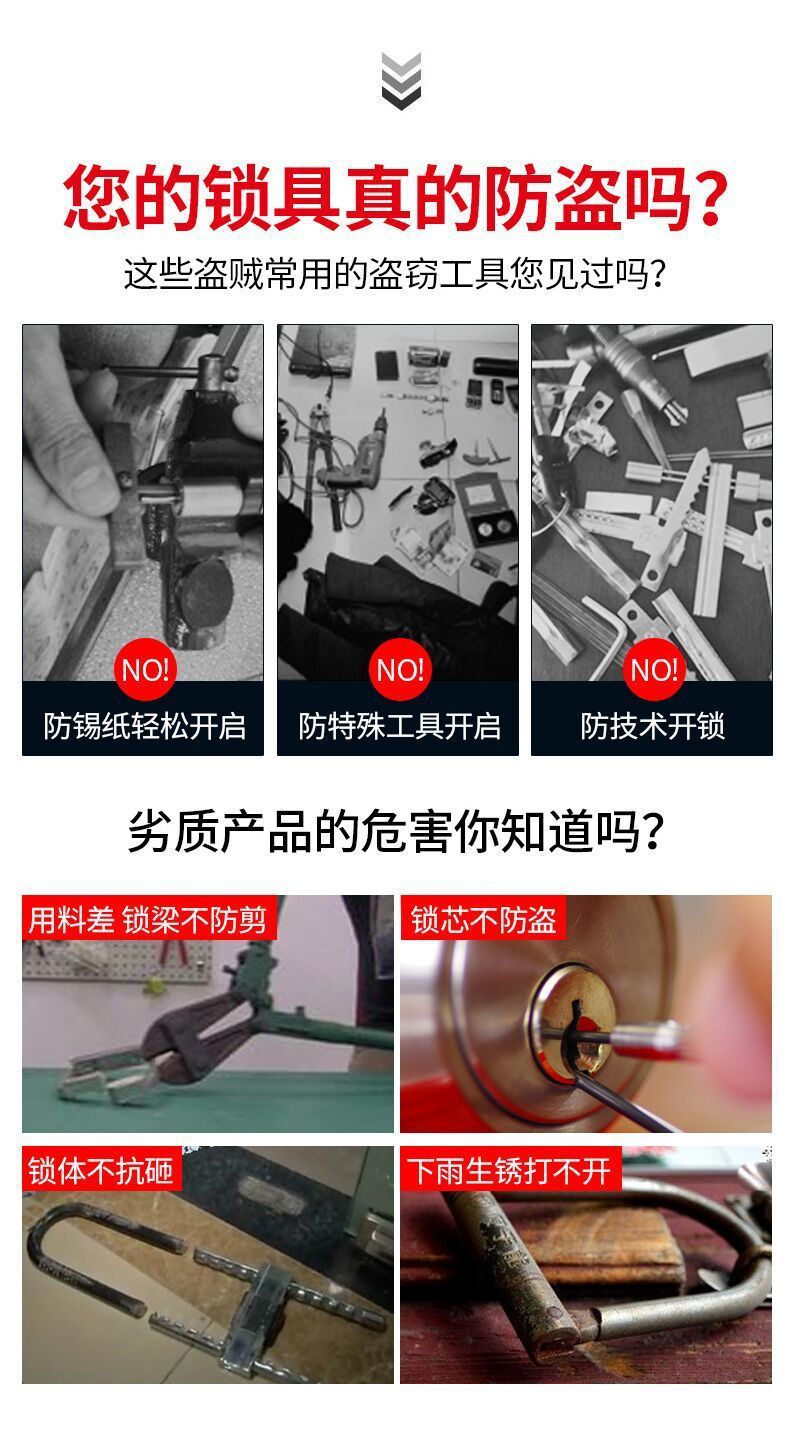 您的锁具真的防盗吗？

这些盗贼常用的盗窃工具您见过吗？

NO!
防锡纸轻松开启

NO!
防特殊工具开启

NO!
防技术开锁

劣质产品的危害你知道吗？

用料差 锁梁不防剪

锁芯不防盗

锁体不抗砸

下雨生锈打不开