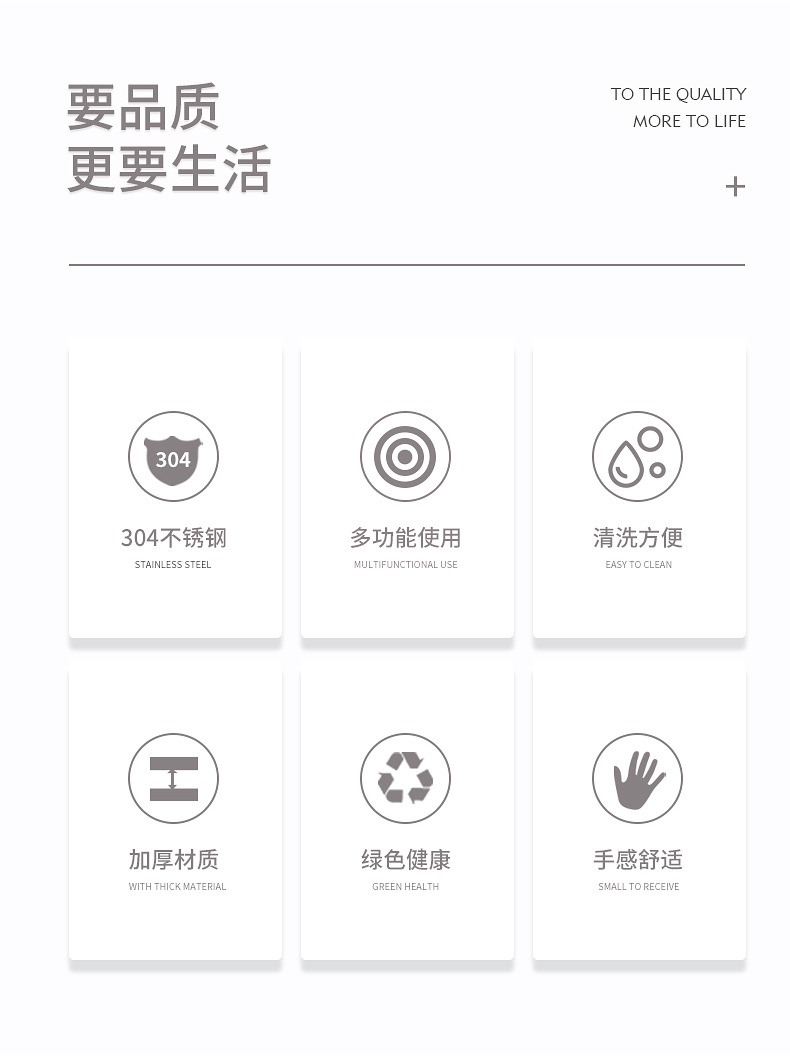 要品质
更要生活

TO THE QUALITY
MORE TO LIFE

+

304

304不锈钢
STAINLESS STEEL

多功能使用
MULTIFUNCTIONAL USE

清洗方便
EASY TO CLEAN

加厚材质
WITH THICK MATERIAL

绿色健康
GREEN HEALTH

手感舒适
SMALL TO RECEIVE