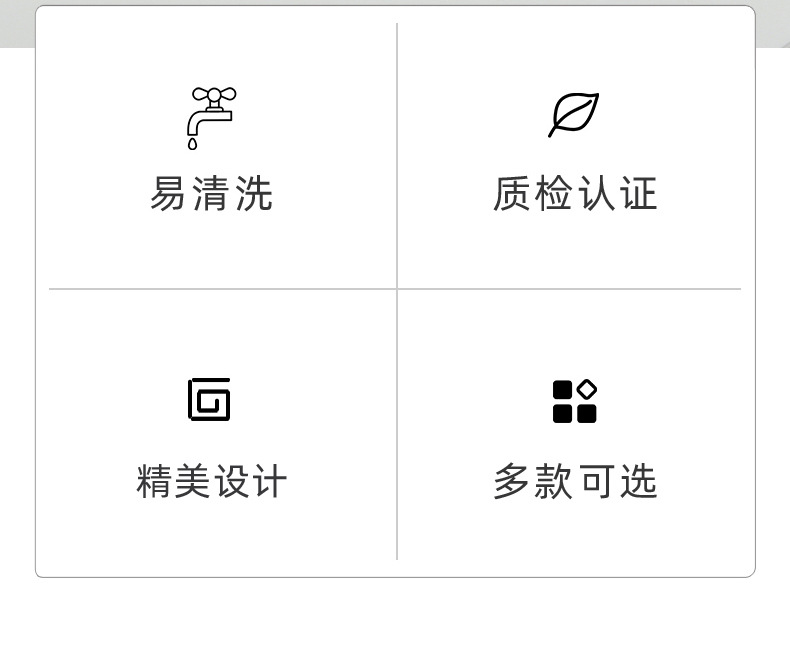 易清洗

质检认证

精美设计

多款可选