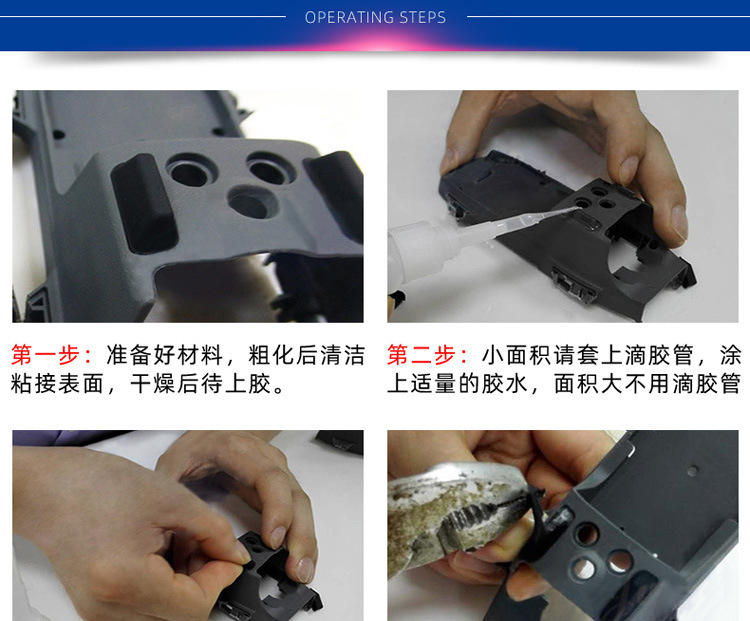 OPERATING STEPS

第一步：准备好材料，粗化后清洁粘接表面，干燥后待上胶。

第二步：小面积请套上滴胶管，涂上适量的胶水，面积大不用滴胶管