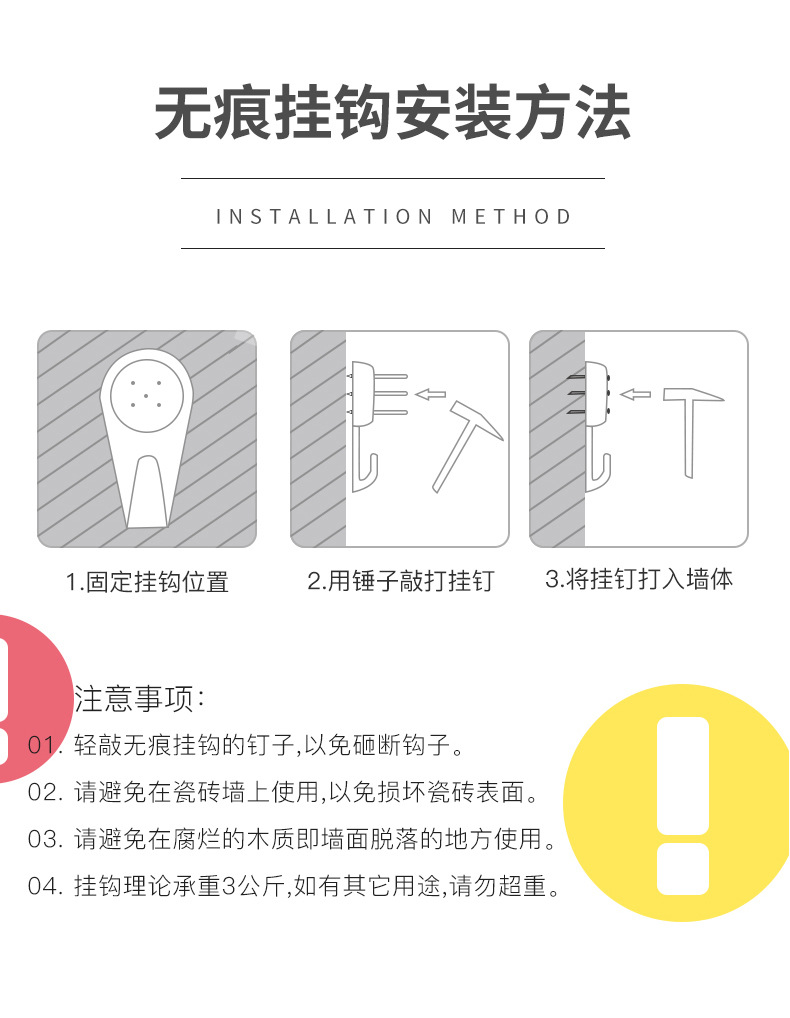 无痕挂钩安装方法

INSTALLATION METHOD

1.固定挂钩位置

2.用锤子敲打挂钉

3.将挂钉打入墙体

注意事项：

01. 轻敲无痕挂钩的钉子,以免砸断钩子。

02. 请避免在瓷砖墙上使用,以免损坏瓷砖表面。

03. 请避免在腐烂的木质即墙面脱落的地方使用。

04. 挂钩理论承重3公斤,如有其它用途,请勿超重。