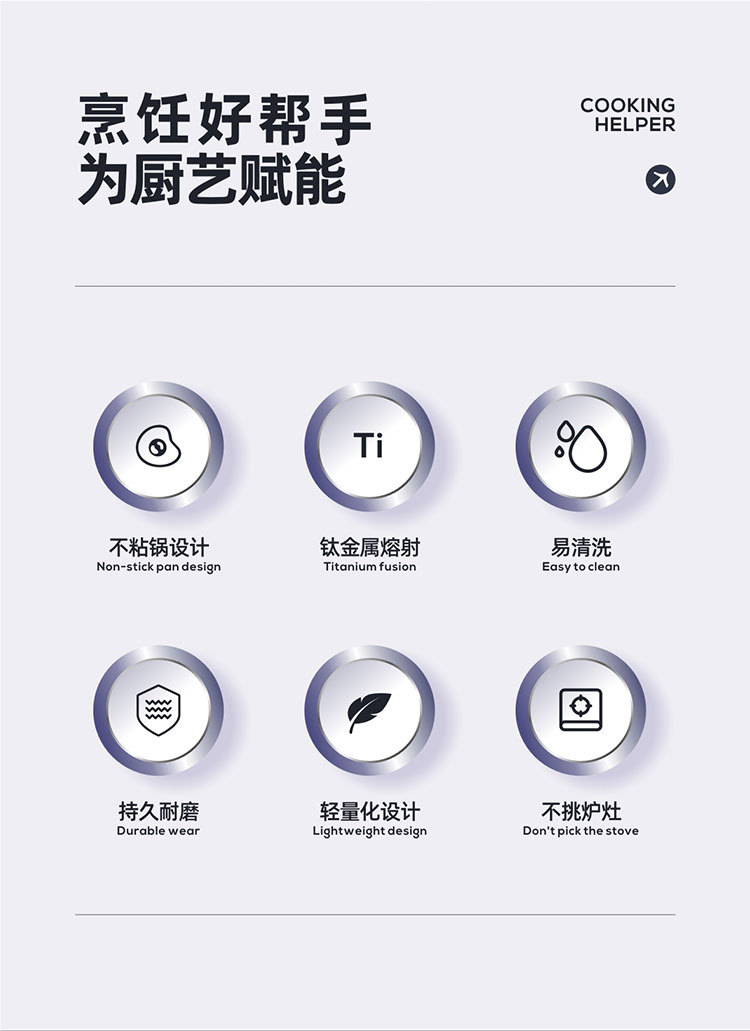 烹饪好帮手
为厨艺赋能

COOKING
HELPER

Ti

不粘锅设计
Non-stick pan design

钛金属熔射
Titanium fusion

易清洗
Easy to clean

持久耐磨
Durable wear

轻量化设计
Lightweight design

不挑炉灶
Don't pick the stove