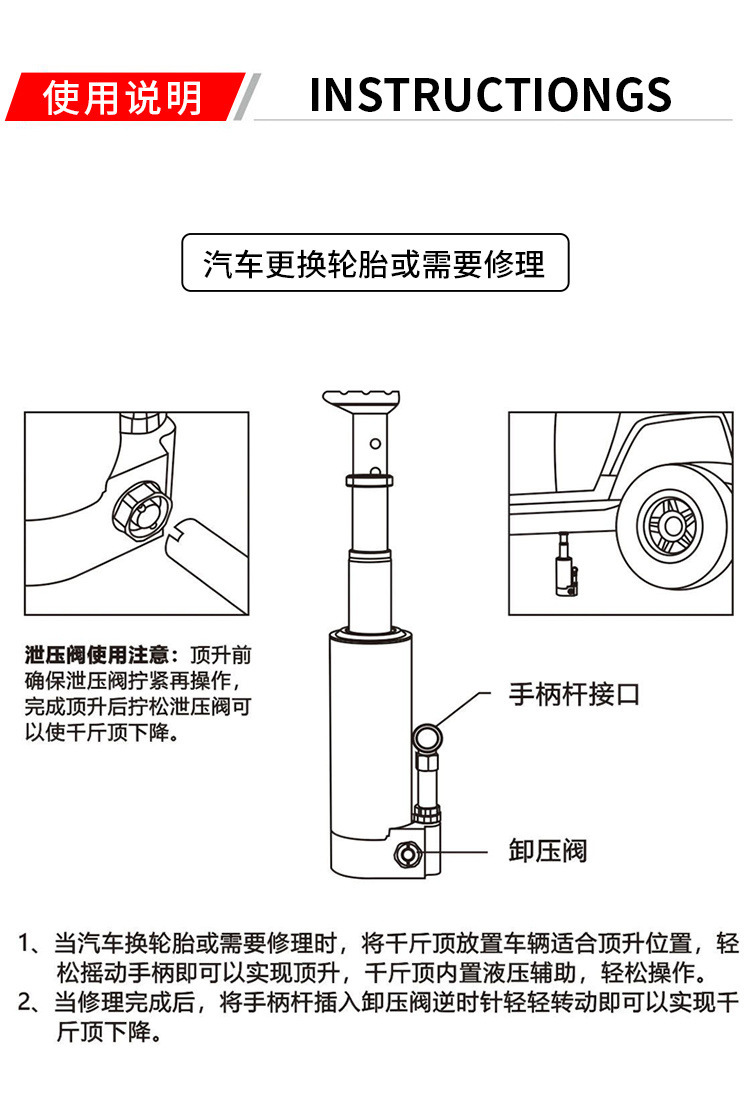 使用说明

INSTRUCTIONGS

汽车更换轮胎或需要修理

泄压阀使用注意：顶升前确保泄压阀拧紧再操作，完成顶升后拧松泄压阀可以使千斤顶下降。

手柄杆接口

卸压阀

1、当汽车换轮胎或需要修理时，将千斤顶放置车辆适合顶升位置，轻松摇动手柄即可以实现顶升，千斤顶内置液压辅助，轻松操作。
2、当修理完成后，将手柄杆插入卸压阀逆时针轻轻转动即可以实现千斤顶下降。