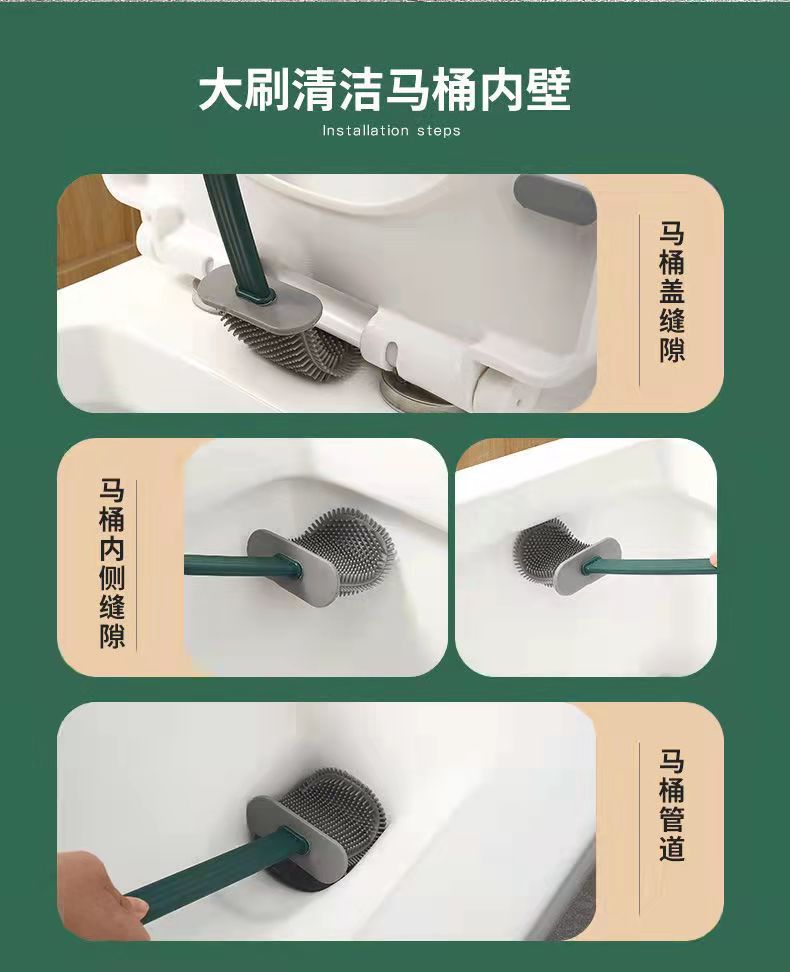 大刷清洁马桶内壁

Installation steps

马桶盖缝隙

马桶内侧缝隙

马桶管道