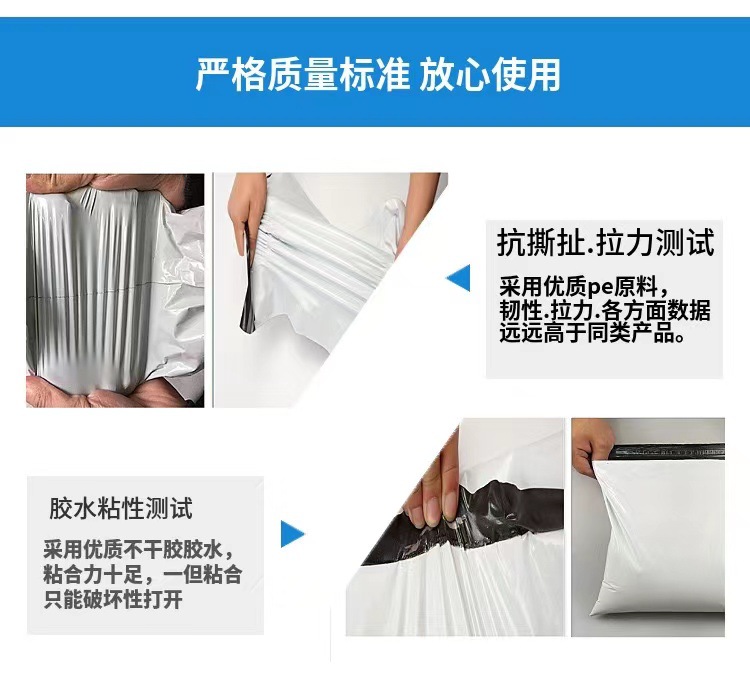 严格质量标准 放心使用

抗撕扯.拉力测试

采用优质pe原料，韧性.拉力.各方面数据远远高于同类产品。

胶水粘性测试

采用优质不干胶胶水，粘合力十足，一但粘合只能破坏性打开