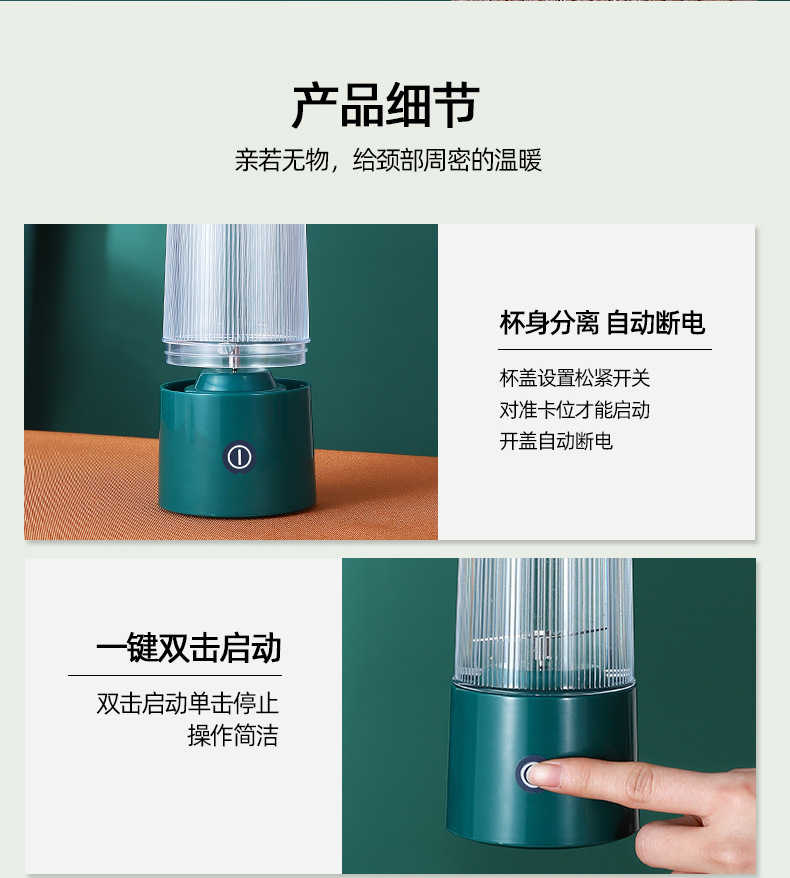 产品细节

亲若无物，给颈部周密的温暖

杯身分离 自动断电

杯盖设置松紧开关
对准卡位才能启动
开盖自动断电

一键双击启动

双击启动单击停止
操作简洁