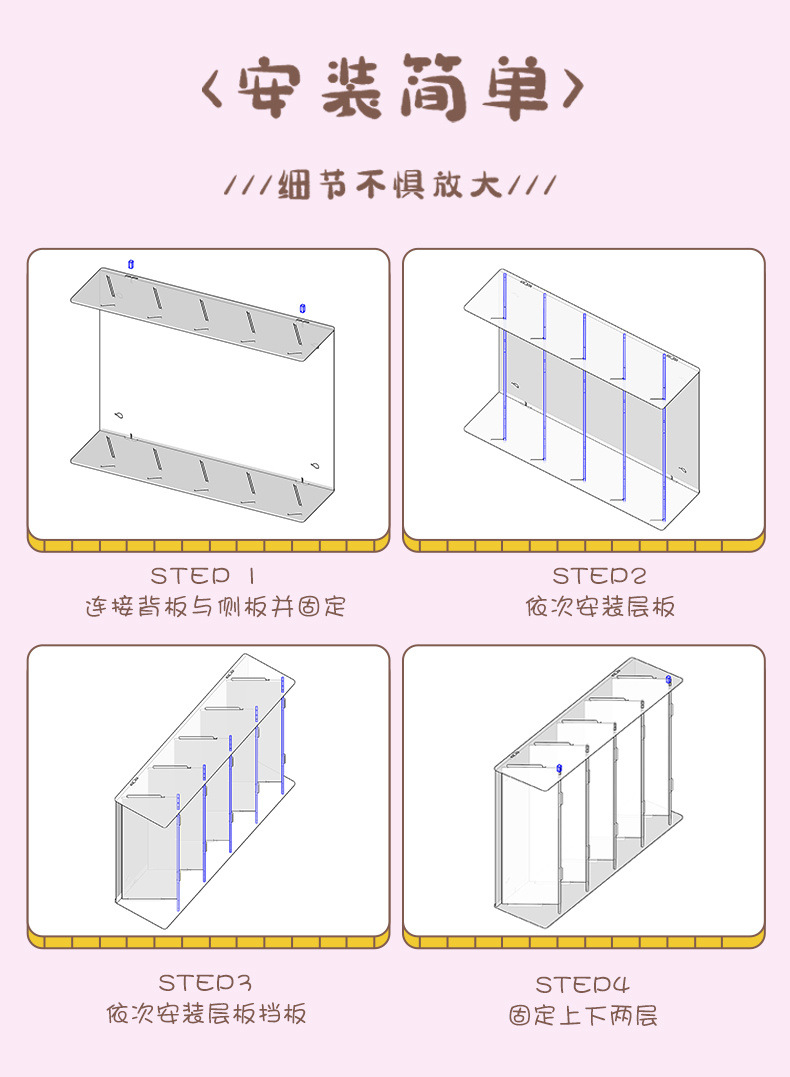 〈安装简单〉

///细节不惧放大///

STEP 1
连接背板与侧板并固定

STEP2
依次安装层板

STEP3
依次安装层板挡板

STEP4
固定上下两层