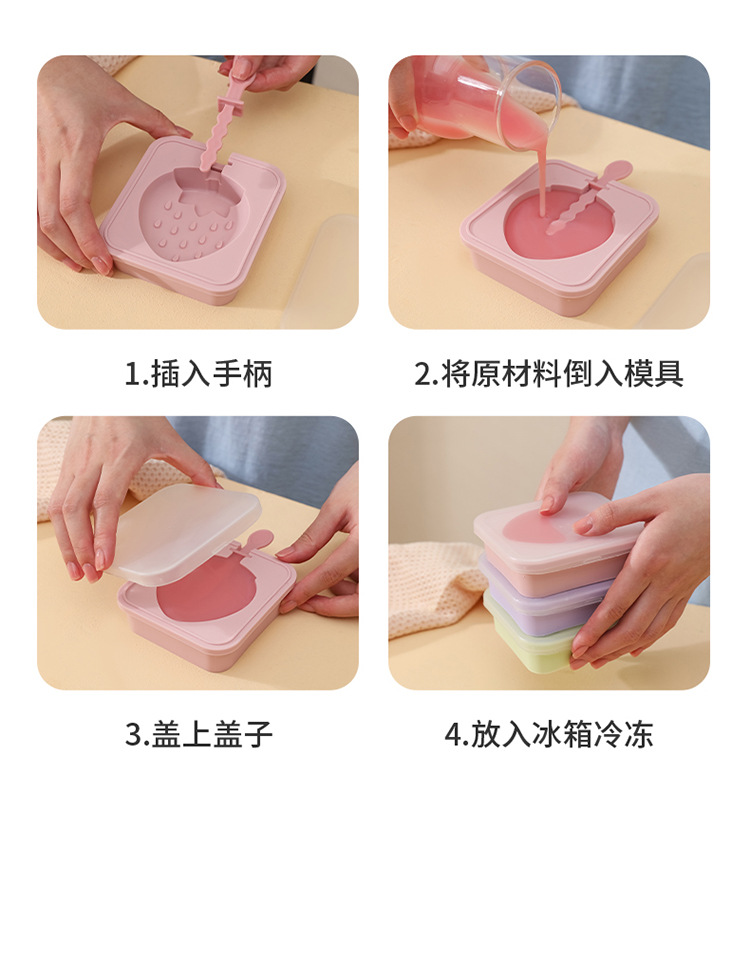 1.插入手柄

2.将原材料倒入模具

3.盖上盖子

4.放入冰箱冷冻