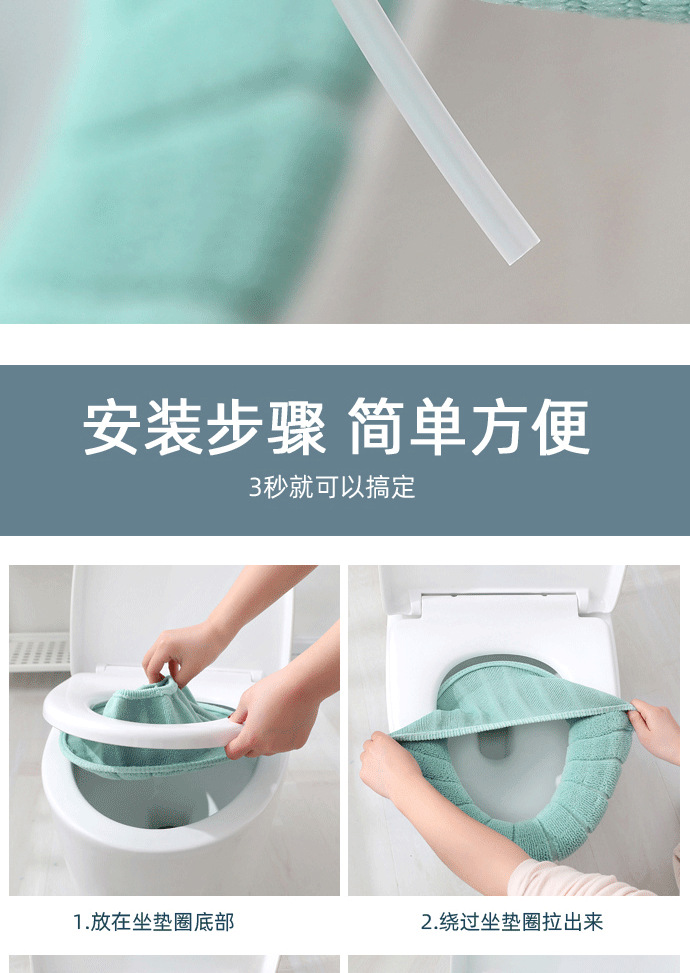 安装步骤 简单方便

3秒就可以搞定

1.放在坐垫圈底部

2.绕过坐垫圈拉出来