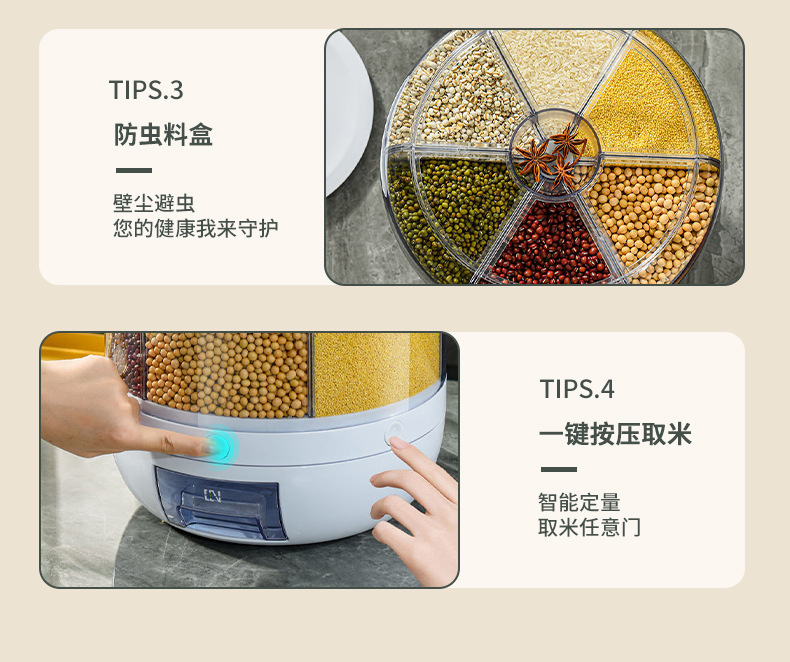 TIPS.3

防虫料盒

壁尘避虫
您的健康我来守护

TIPS.4

一键按压取米

智能定量
取米任意门