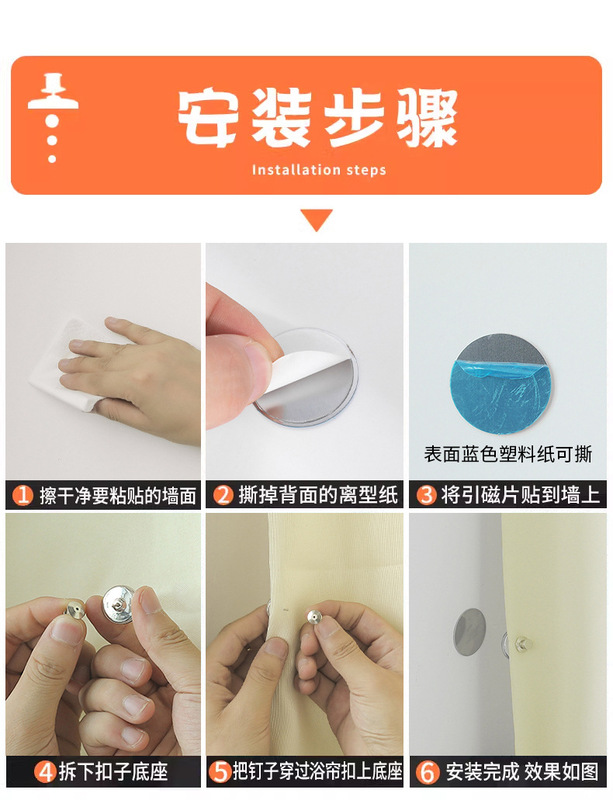 安装步骤
Installation steps

表面蓝色塑料纸可撕

1 擦干净要粘贴的墙面
2 撕掉背面的离型纸
3 将引磁片贴到墙上

4 拆下扣子底座
5 把钉子穿过浴帘扣上底座
6 安装完成 效果如图