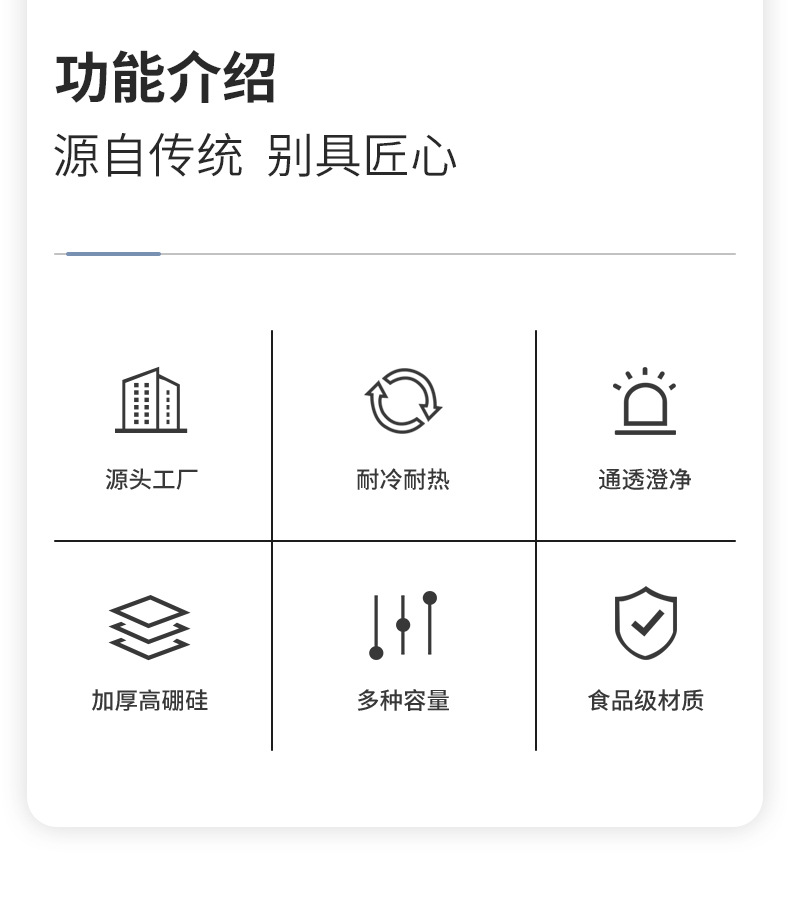 功能介绍

源自传统 别具匠心

源头工厂

耐冷耐热

通透澄净

加厚高硼硅

多种容量

食品级材质