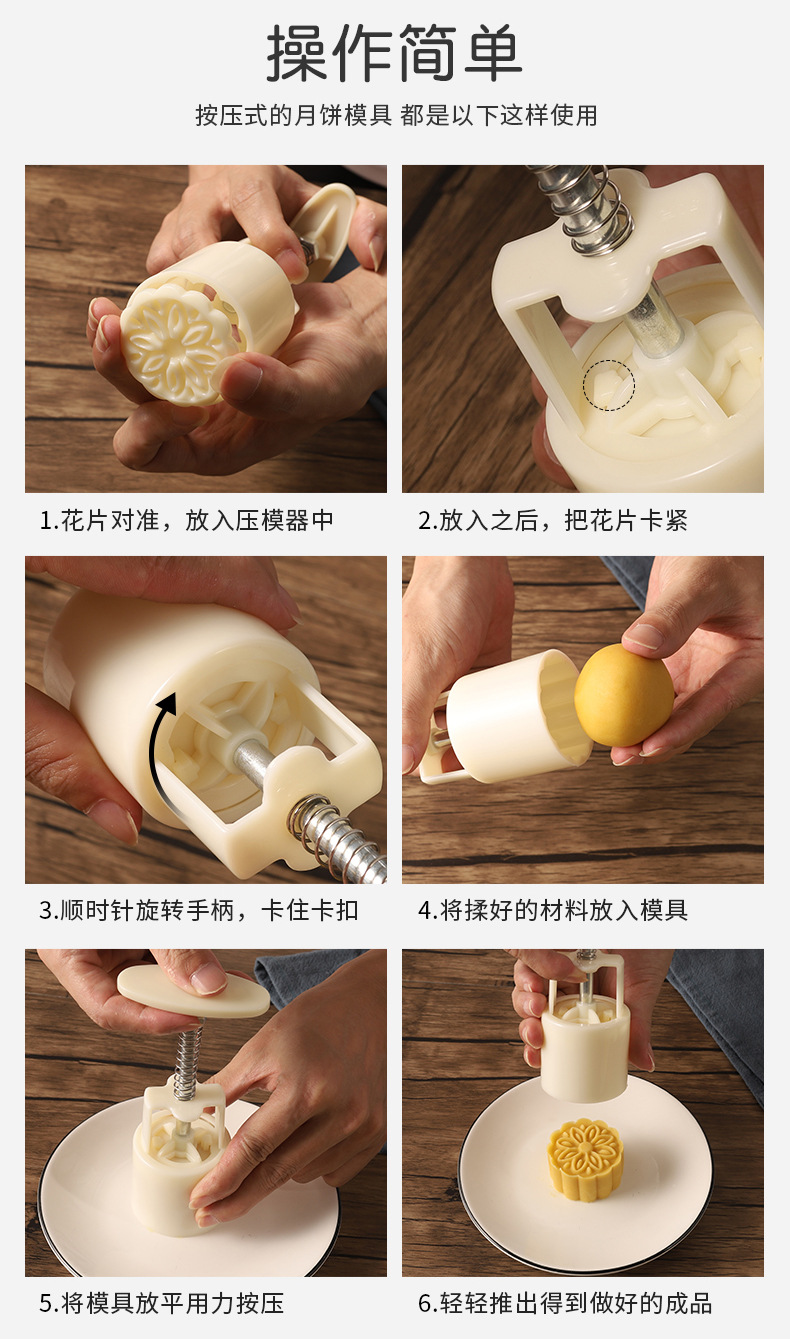 操作简单

按压式的月饼模具 都是以下这样使用

1.花片对准，放入压模器中

2.放入之后，把花片卡紧

3.顺时针旋转手柄，卡住卡扣

4.将揉好的材料放入模具

5.将模具放平用力按压

6.轻轻推出得到做好的成品