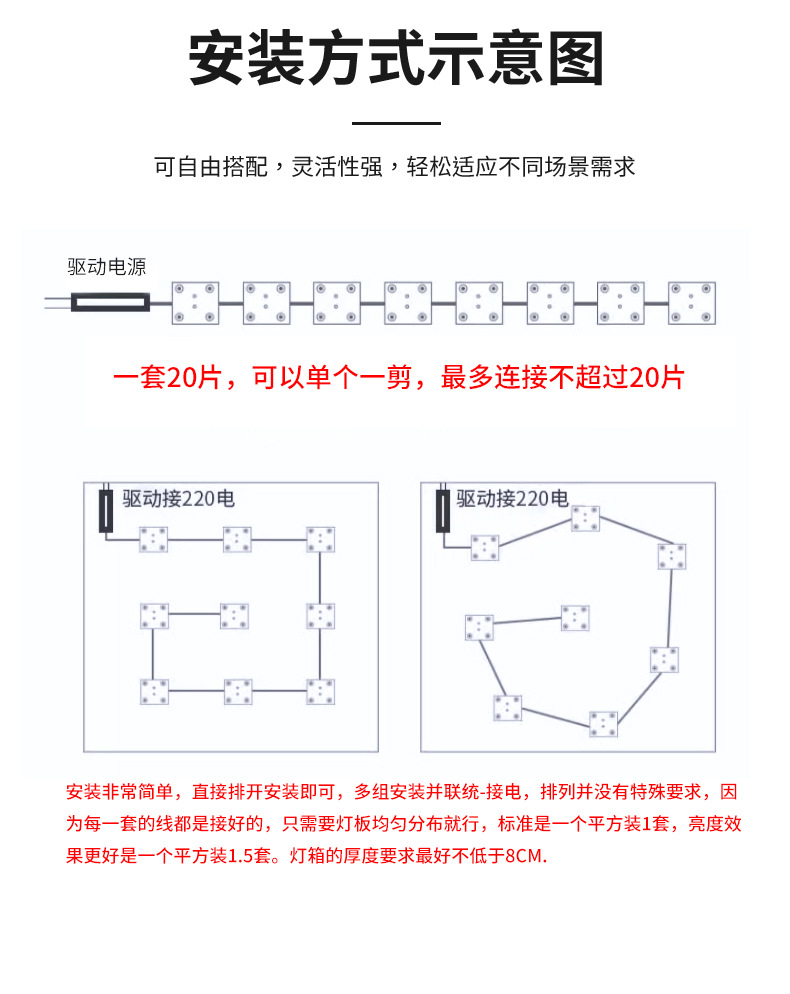 安装方式示意图

可自由搭配，灵活性强，轻松适应不同场景需求

驱动电源

一套20片，可以单个一剪，最多连接不超过20片

驱动接220电

驱动接220电

安装非常简单，直接排开安装即可，多组安装并联统-接电，排列并没有特殊要求，因为每一套的线都是接好的，只需要灯板均匀分布就行，标准是一个平方装1套，亮度效果更好是一个平方装1.5套。灯箱的厚度要求最好不低于8CM.