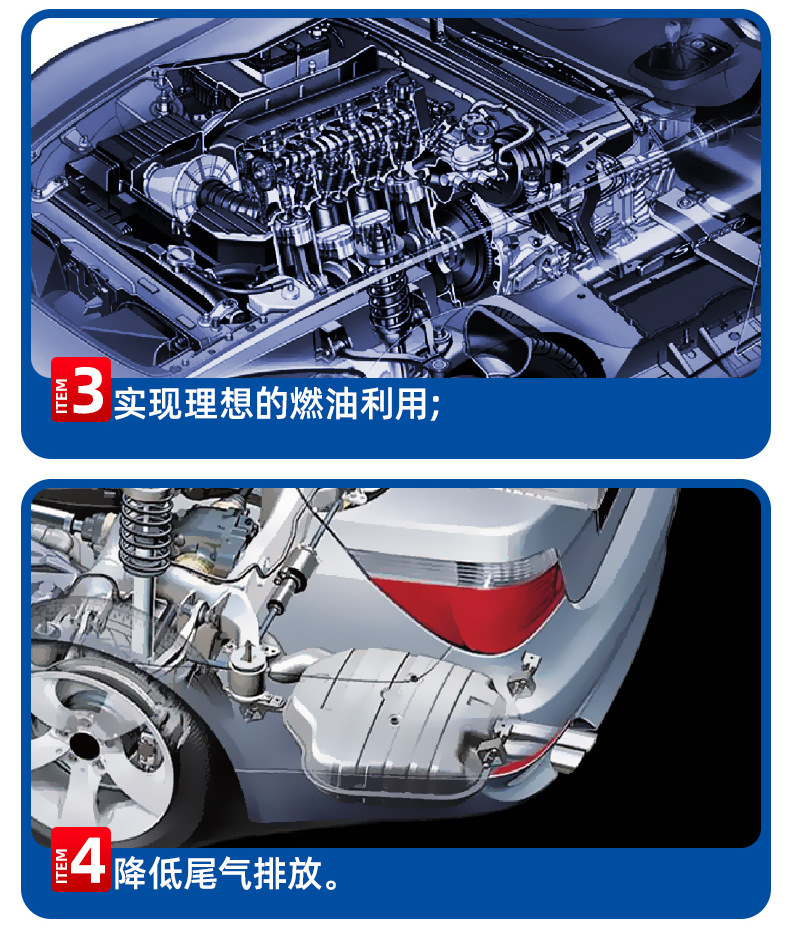 ITEM 3 实现理想的燃油利用;

ITEM 4 降低尾气排放。