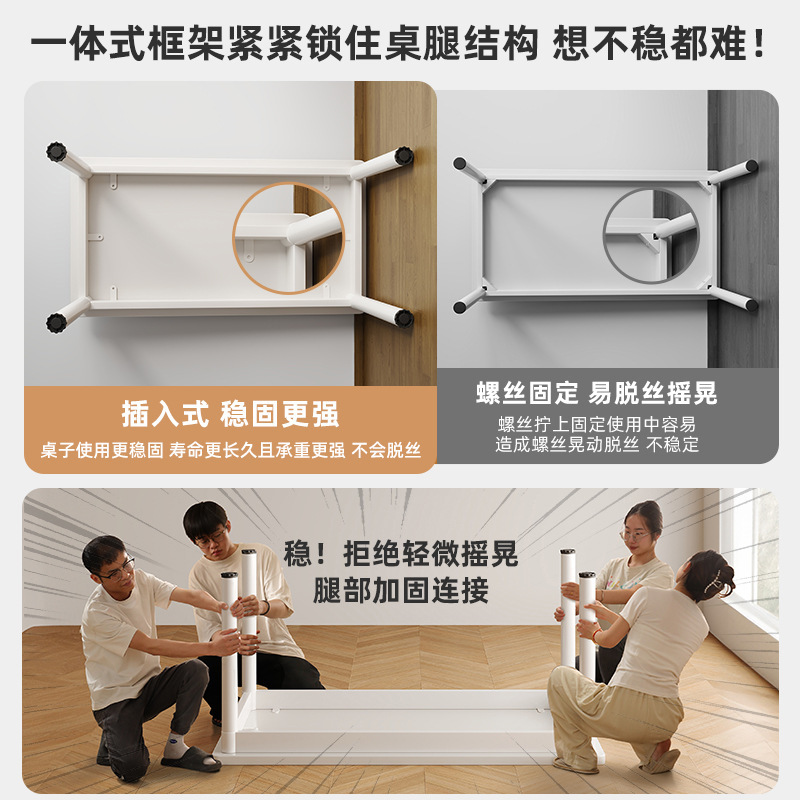 一体式框架紧紧锁住桌腿结构 想不稳都难！

插入式 稳固更强

桌子使用更稳固 寿命更长久且承重更强 不会脱丝

螺丝固定 易脱丝摇晃

螺丝拧上固定使用中容易造成螺丝晃动脱丝 不稳定

稳！拒绝轻微摇晃
腿部加固连接