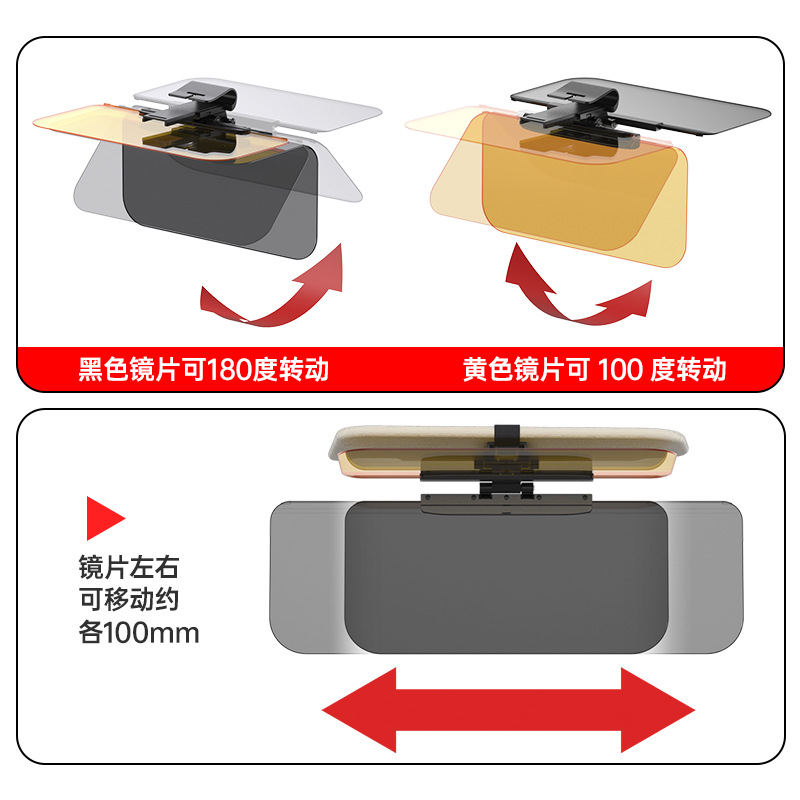 黑色镜片可180度转动

黄色镜片可 100 度转动

镜片左右
可移动约
各100mm