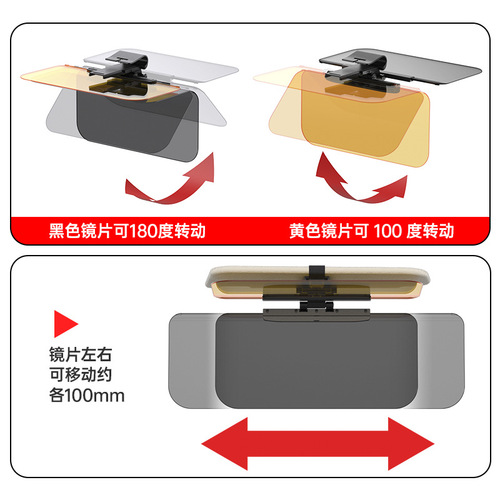 黑色镜片可180度转动

黄色镜片可 100 度转动

镜片左右
可移动约
各100mm