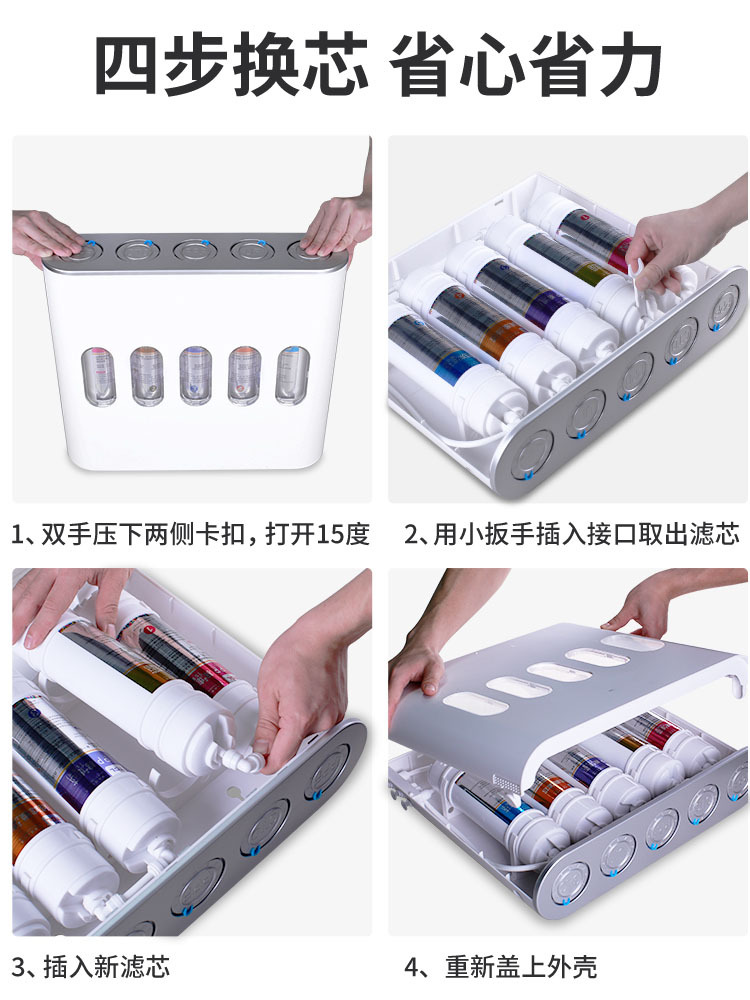 四步换芯 省心省力

1、双手压下两侧卡扣，打开15度

2、用小扳手插入接口取出滤芯

3、插入新滤芯

4、重新盖上外壳