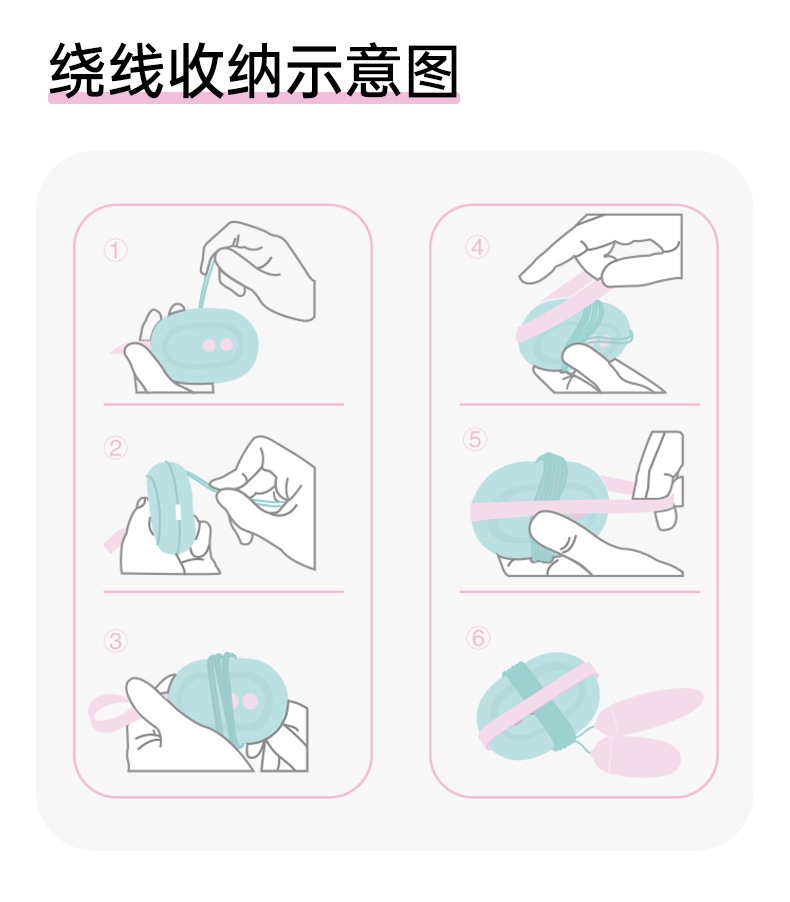 绕线收纳示意图

①

②

③

④

⑤

⑥