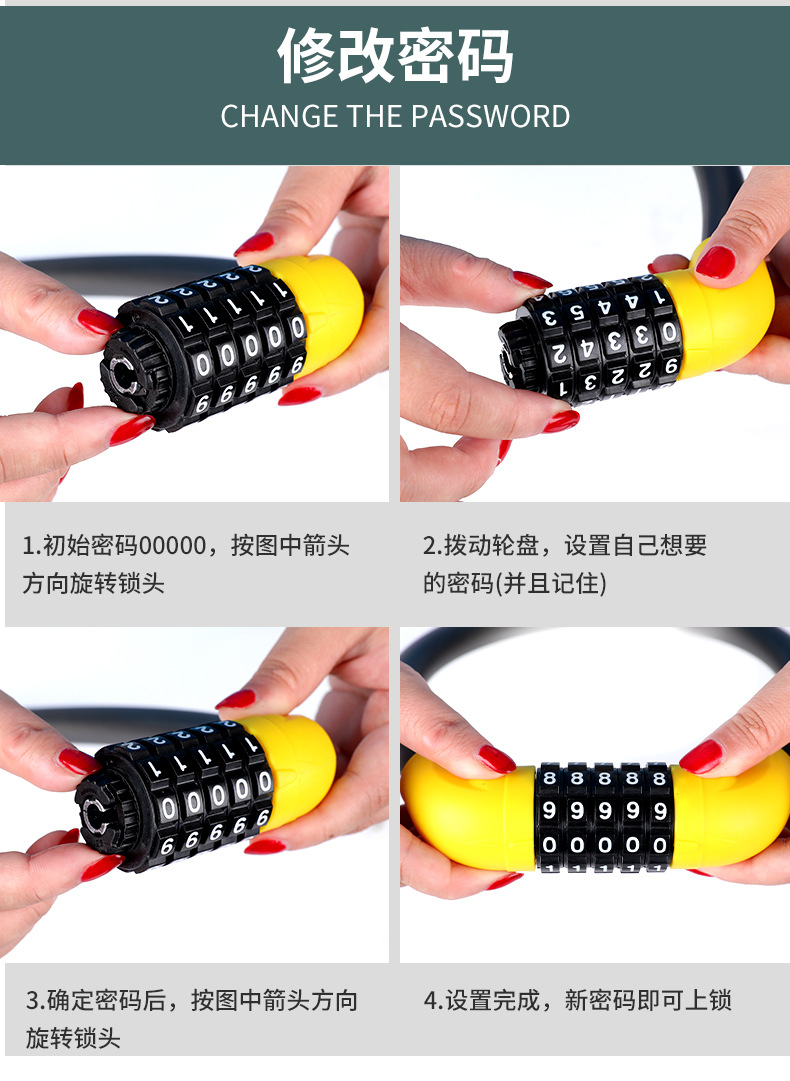 修改密码
CHANGE THE PASSWORD

1.初始密码00000，按图中箭头方向旋转锁头

2.拨动轮盘，设置自己想要的密码(并且记住)

3.确定密码后，按图中箭头方向旋转锁头

4.设置完成，新密码即可上锁