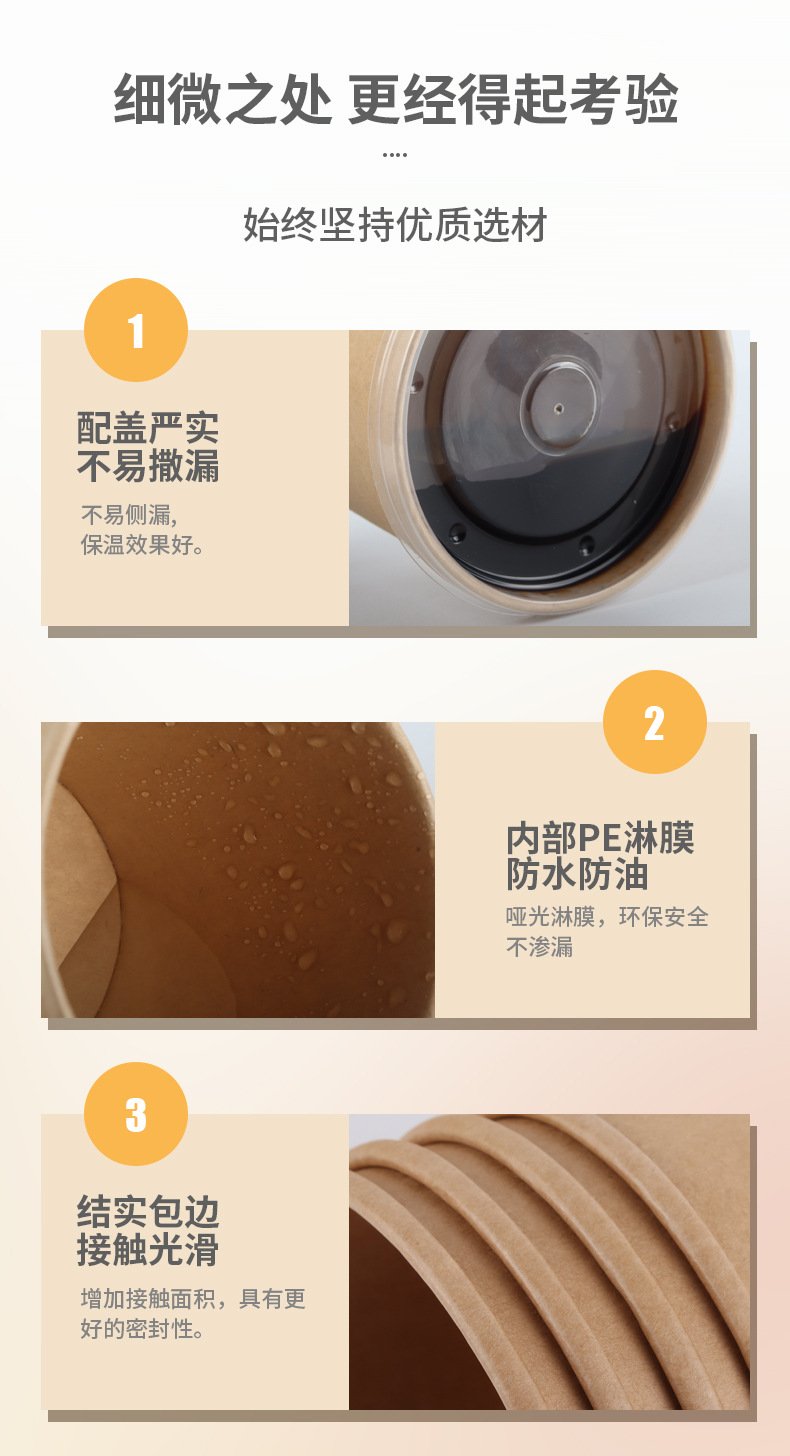 细微之处 更经得起考验

....

始终坚持优质选材

1

配盖严实
不易撒漏

不易侧漏，
保温效果好。

2

内部PE淋膜
防水防油

哑光淋膜，环保安全
不渗漏

3

结实包边
接触光滑

增加接触面积，具有更好的密封性。