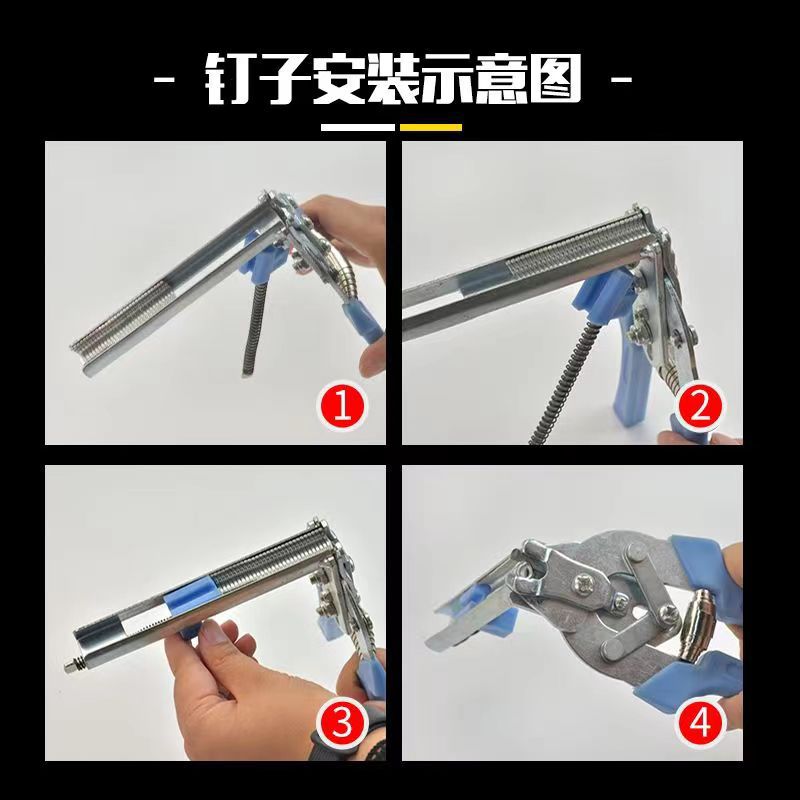 - 钉子安装示意图 -

1

2

3

4