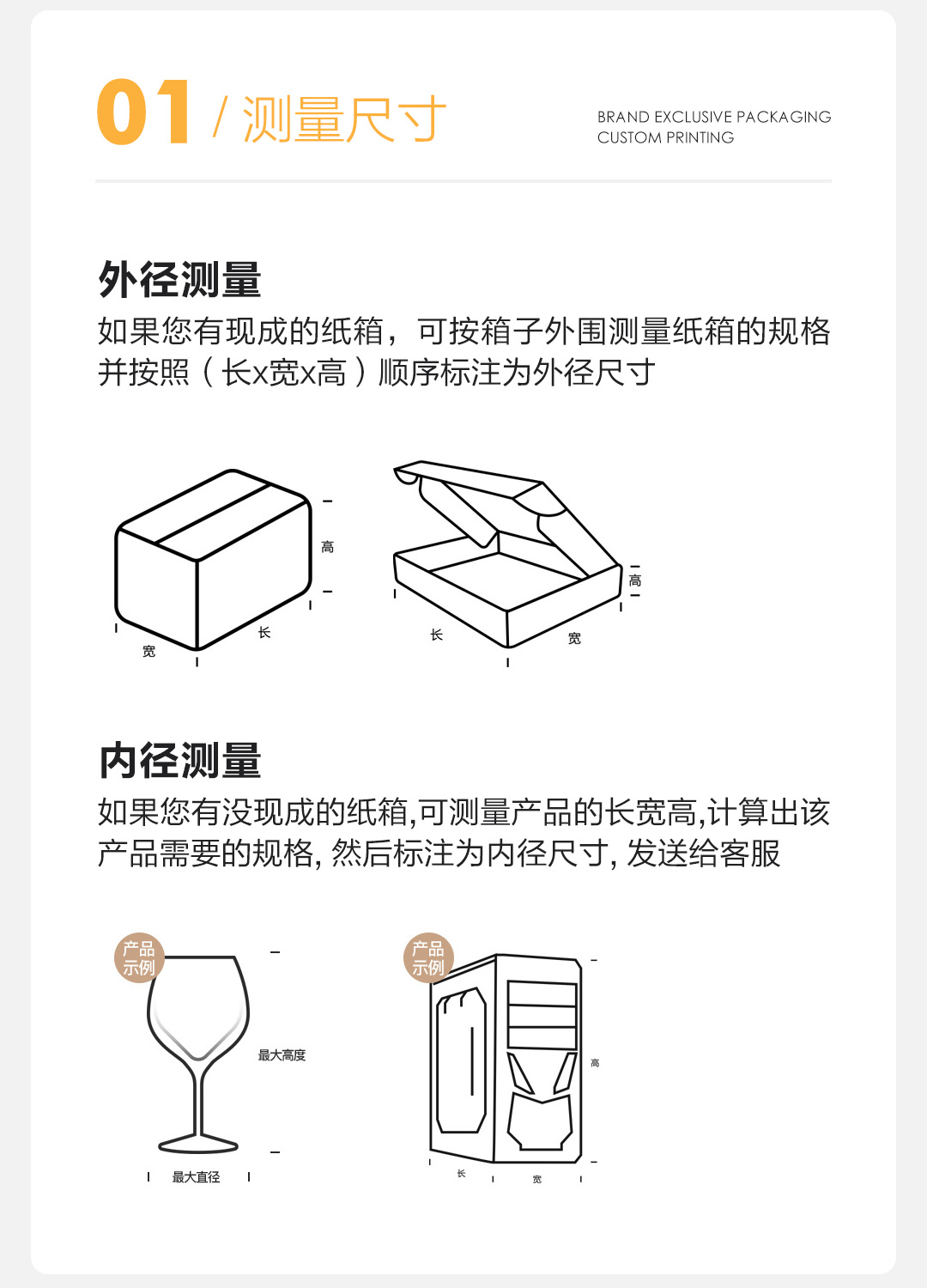 01 / 测量尺寸

BRAND EXCLUSIVE PACKAGING
CUSTOM PRINTING

外径测量

如果您有现成的纸箱，可按箱子外围测量纸箱的规格并按照（长x宽x高）顺序标注为外径尺寸

高
宽
长

高
长
宽

内径测量

如果您有没现成的纸箱,可测量产品的长宽高,计算出该产品需要的规格, 然后标注为内径尺寸, 发送给客服

产品示例
最大高度
最大直径

产品示例
高
长
宽