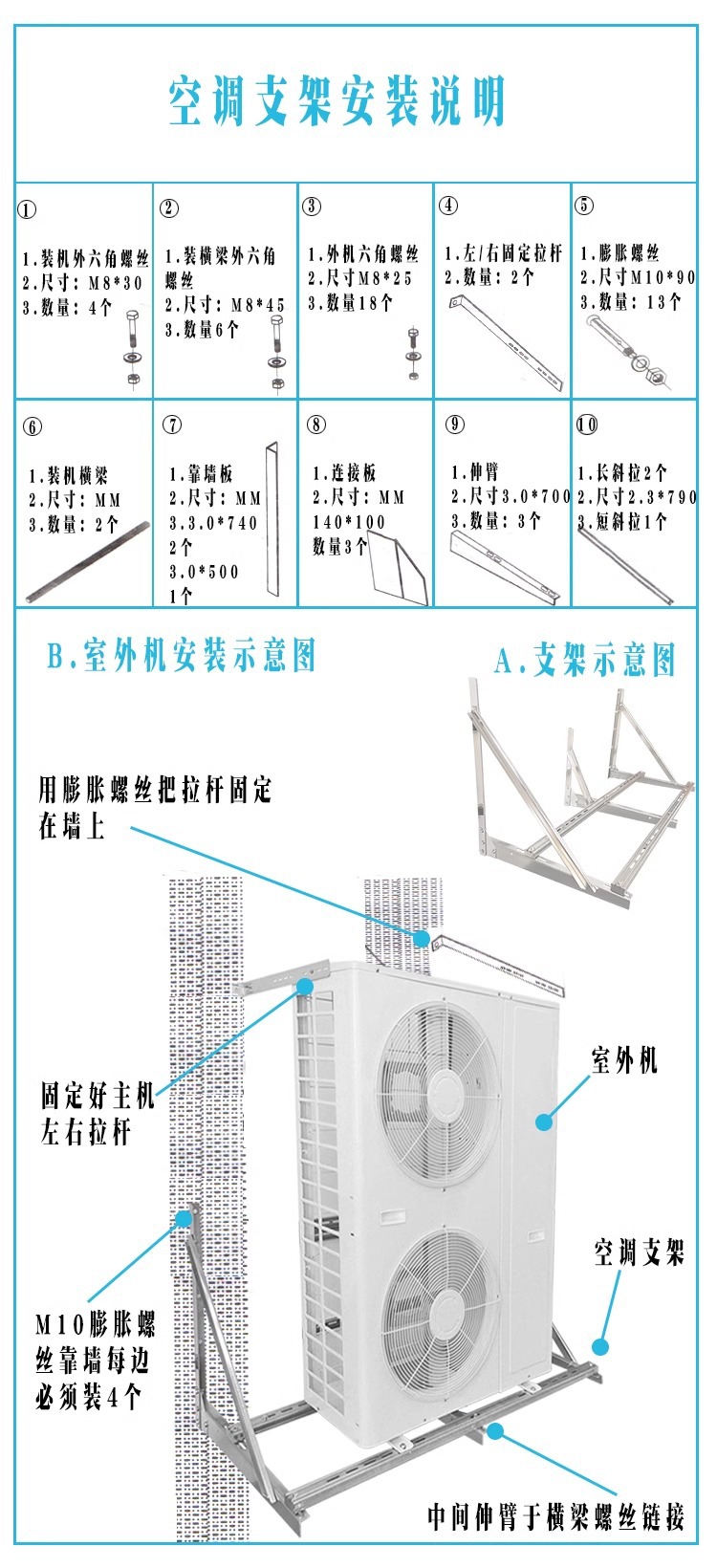 空调支架安装说明

①
1.装机外六角螺丝
2.尺寸：M8*30
3.数量：4个

②
1.装横梁外六角螺丝
2.尺寸：M8*45
3.数量6个

③
1.外机六角螺丝
2.尺寸M8*25
3.数量18个

④
1.左/右固定拉杆
2.数量：2个

⑤
1.膨胀螺丝
2.尺寸M10*90
3.数量：13个

⑥
1.装机横梁
2.尺寸：MM
3.数量：2个

⑦
1.靠墙板
2.尺寸：MM
3.3.0*740
2个
3.0*500
1个

⑧
1.连接板
2.尺寸：MM
140*100
数量3个

⑨
1.伸臂
2.尺寸3.0*700
3.数量：3个

⑩
1.长斜拉2个
2.尺寸2.3*790
3.短斜拉1个

B.室外机安装示意图

A.支架示意图

用膨胀螺丝把拉杆固定在墙上

固定好主机左右拉杆

室外机

空调支架

M10膨胀螺丝靠墙每边必须装4个

中间伸臂于横梁螺丝链接