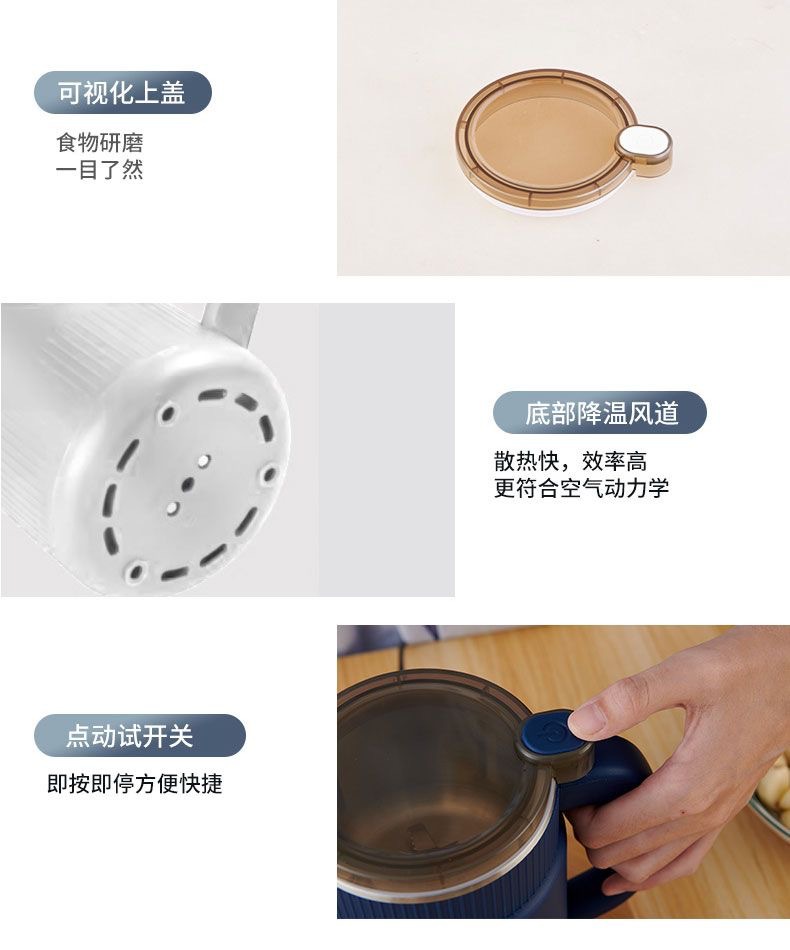 可视化上盖

食物研磨
一目了然

底部降温风道

散热快，效率高
更符合空气动力学

点动试开关

即按即停方便快捷