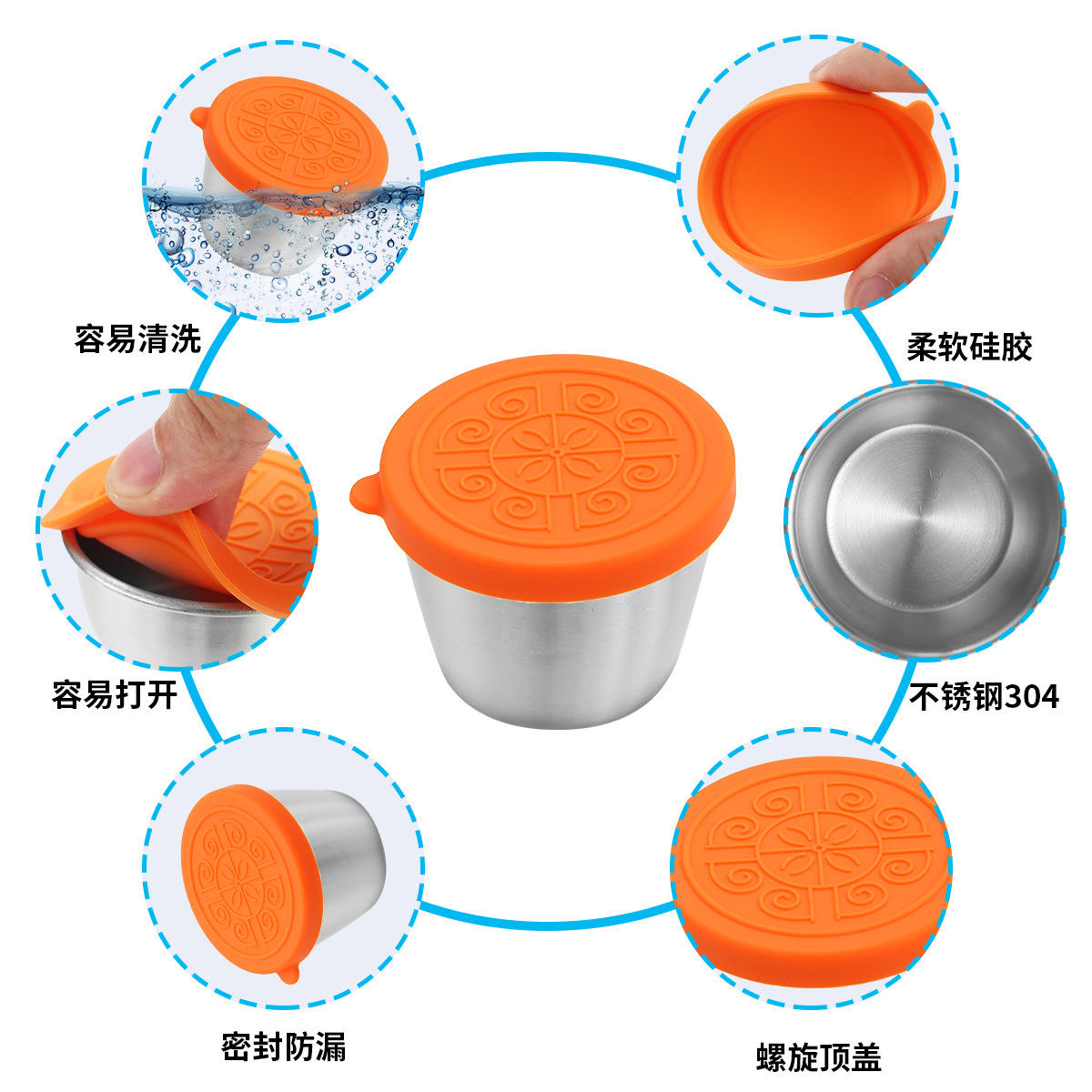 容易清洗

柔软硅胶

容易打开

不锈钢304

密封防漏

螺旋顶盖