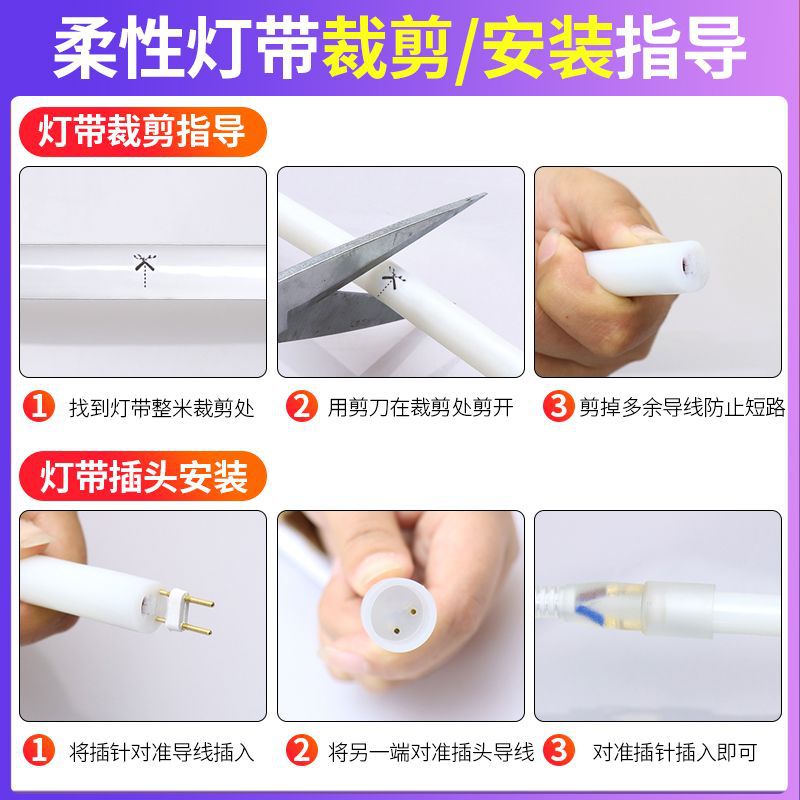 柔性灯带裁剪/安装指导

灯带裁剪指导

1 找到灯带整米裁剪处

2 用剪刀在裁剪处剪开

3 剪掉多余导线防止短路

灯带插头安装

1 将插针对准导线插入

2 将另一端对准插头导线

3 对准插针插入即可