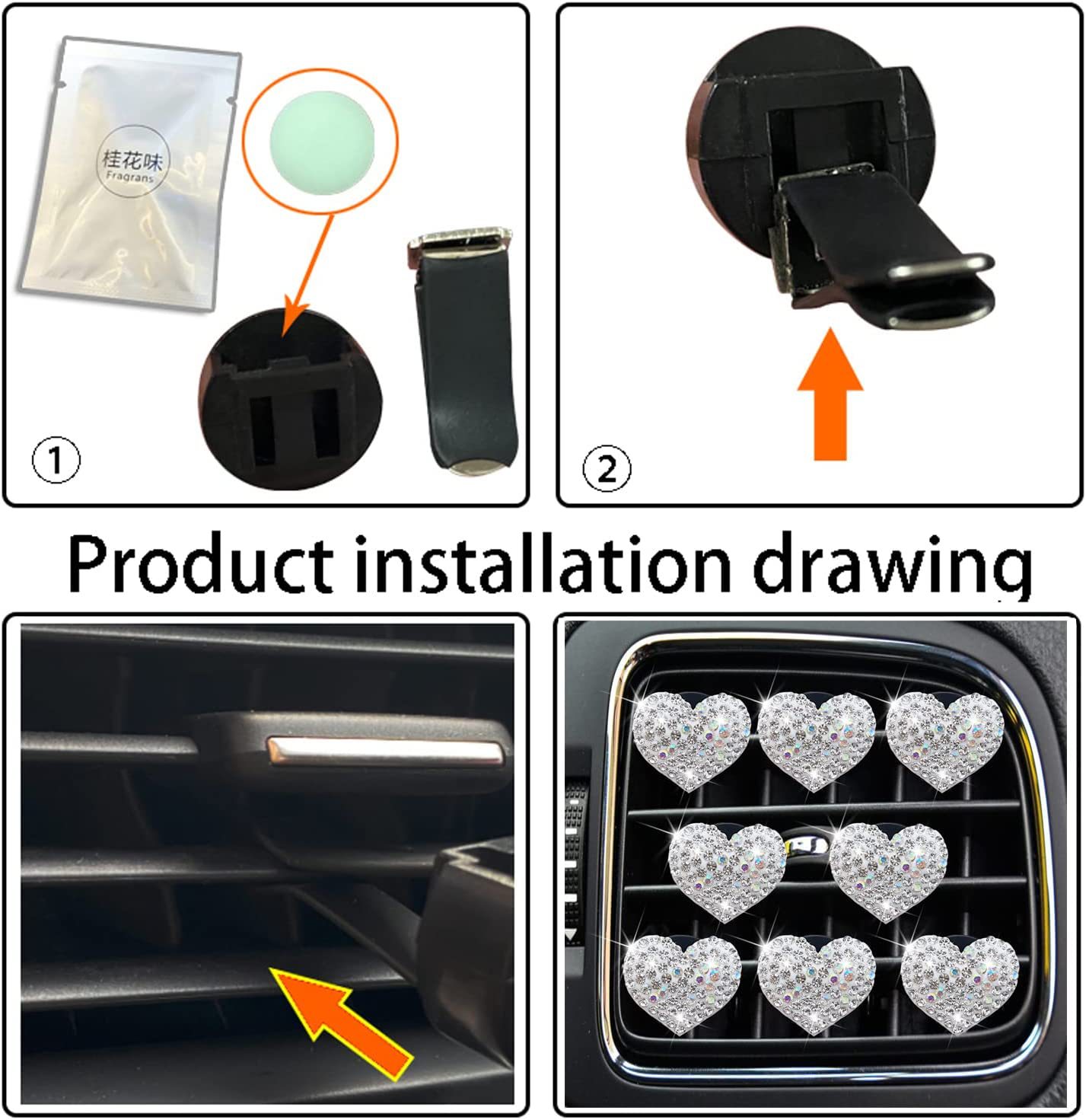 桂花味
Fragrans

①

②

Product installation drawing