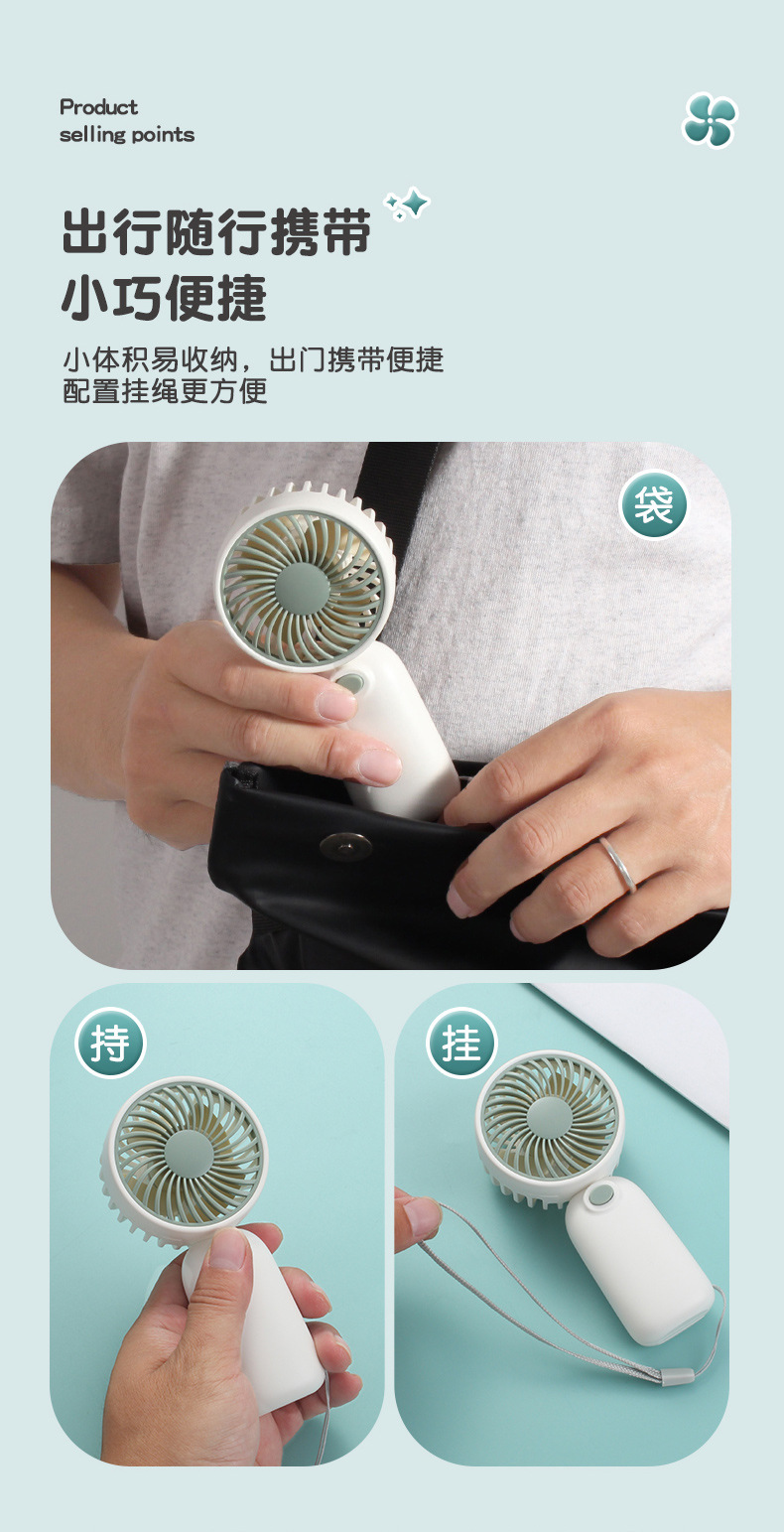 Product
selling points

出行随行携带
小巧便捷

小体积易收纳，出门携带便捷
配置挂绳更方便

袋

持

挂