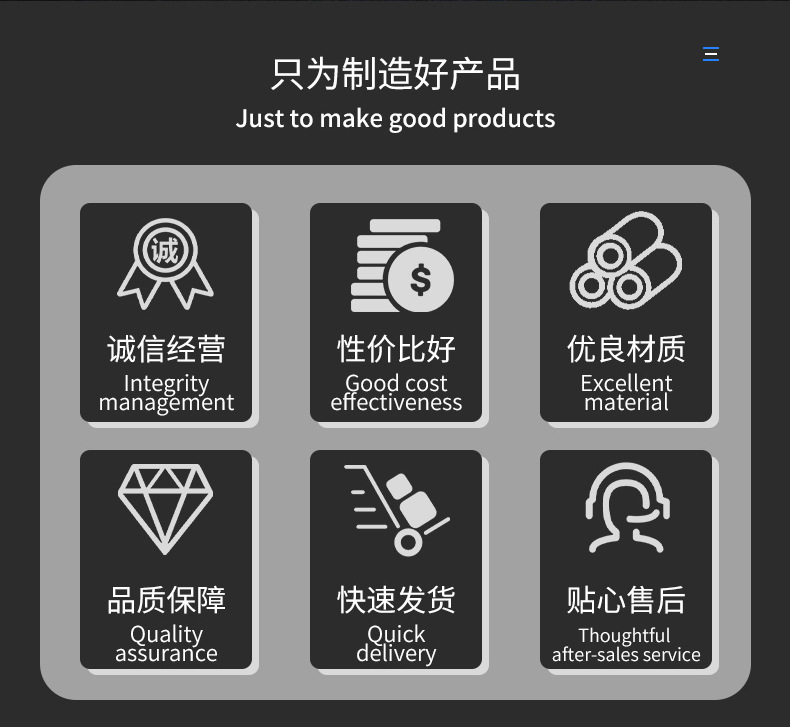 只为制造好产品
Just to make good products

诚

诚信经营
Integrity management

$

性价比好
Good cost effectiveness

优良材质
Excellent material

品质保障
Quality assurance

快速发货
Quick delivery

贴心售后
Thoughtful after-sales service