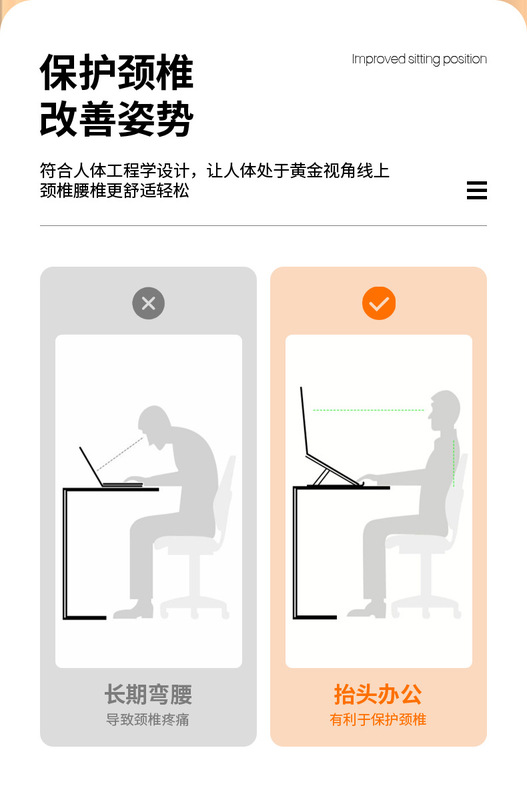 保护颈椎
改善姿势

Improved sitting position

符合人体工程学设计，让人体处于黄金视角线上
颈椎腰椎更舒适轻松

长期弯腰
导致颈椎疼痛

抬头办公
有利于保护颈椎